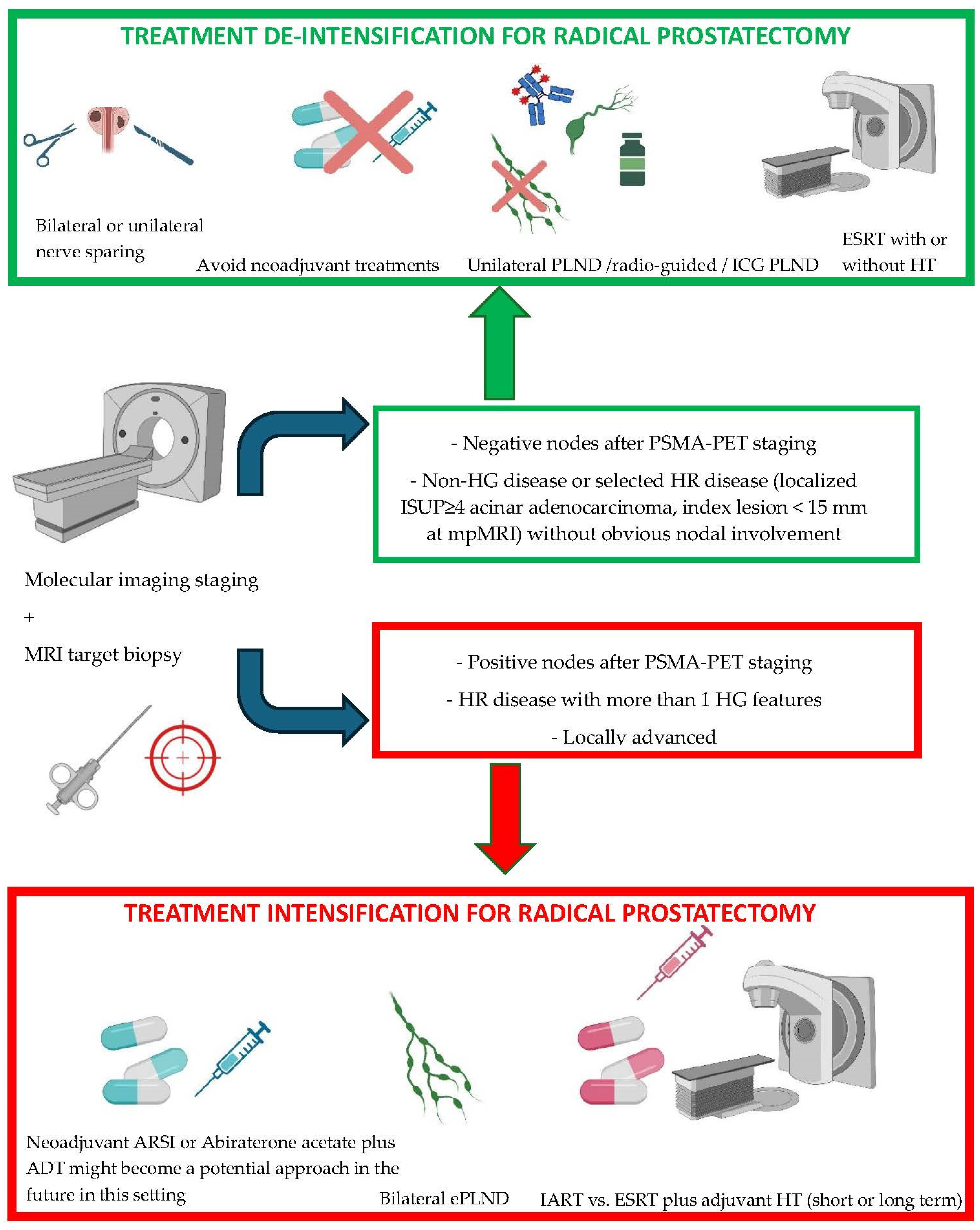 TREATMENT DE-INTENSIFICATION FOR RADICAL PROSTATECTOMY

Bilateral or unilateral nerve sparing

Avoid neoadjuvant treatments

Unilateral PLND /radio-guided / ICG PLND

ESRT with or without HT

Molecular imaging staging

+

MRI target biopsy

- Negative nodes after PSMA-PET staging

- Non-HG disease or selected HR disease (localized ISUP≥4 acinar adenocarcinoma, index lesion < 15 mm at mpMRI) without obvious nodal involvement

- Positive nodes after PSMA-PET staging

- HR disease with more than 1 HG features

- Locally advanced

TREATMENT INTENSIFICATION FOR RADICAL PROSTATECTOMY

Neoadjuvant ARSI or Abiraterone acetate plus ADT might become a potential approach in the future in this setting

Bilateral ePLND

IART vs. ESRT plus adjuvant HT (short or long term)