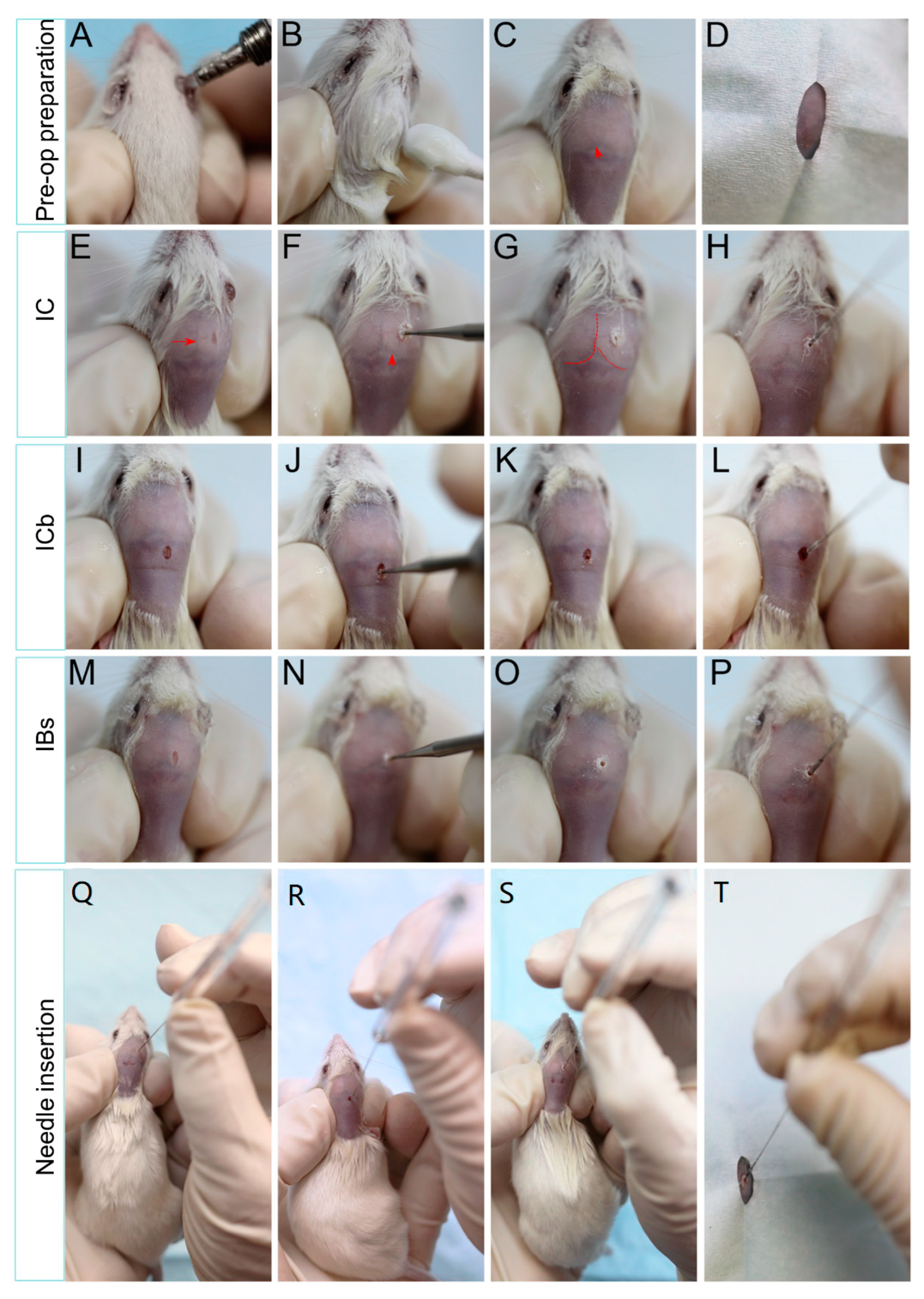 Pre-op preparation
A
B
C
D
IC
E
F
G
H
ICb
I
J
K
L
IBs
M
N
O
P
Needle insertion
Q
R
S
T