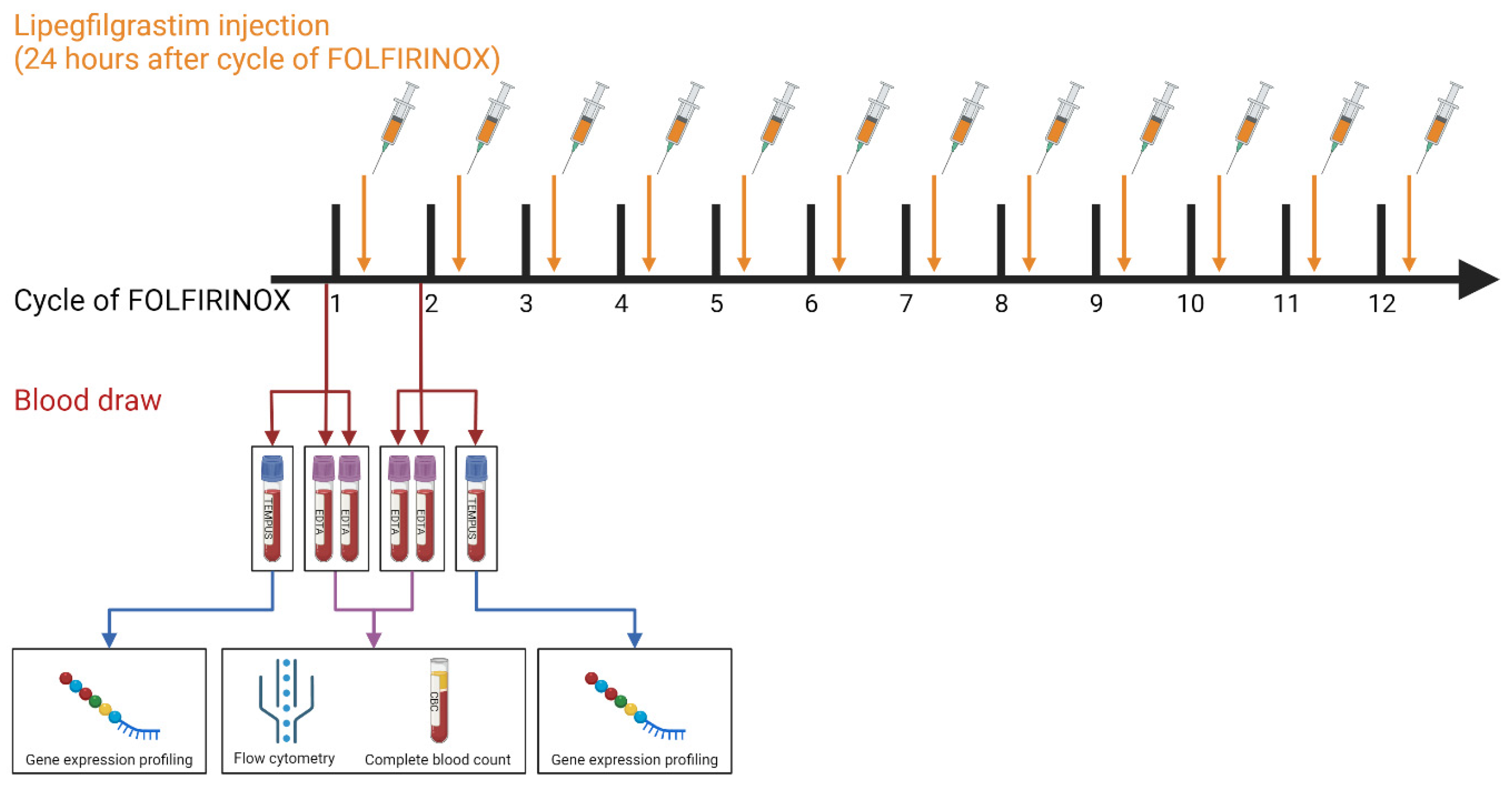 Lipegfilgrastim injection
(24 hours after cycle of FOLFIRINOX)

Cycle of FOLFIRINOX 1 2 3 4 5 6 7 8 9 10 11 12

Blood draw

TEMPUS
EDTA EDTA
EDTA EDTA
TEMPUS

Gene expression profiling

Flow cytometry
CBC
Complete blood count

Gene expression profiling