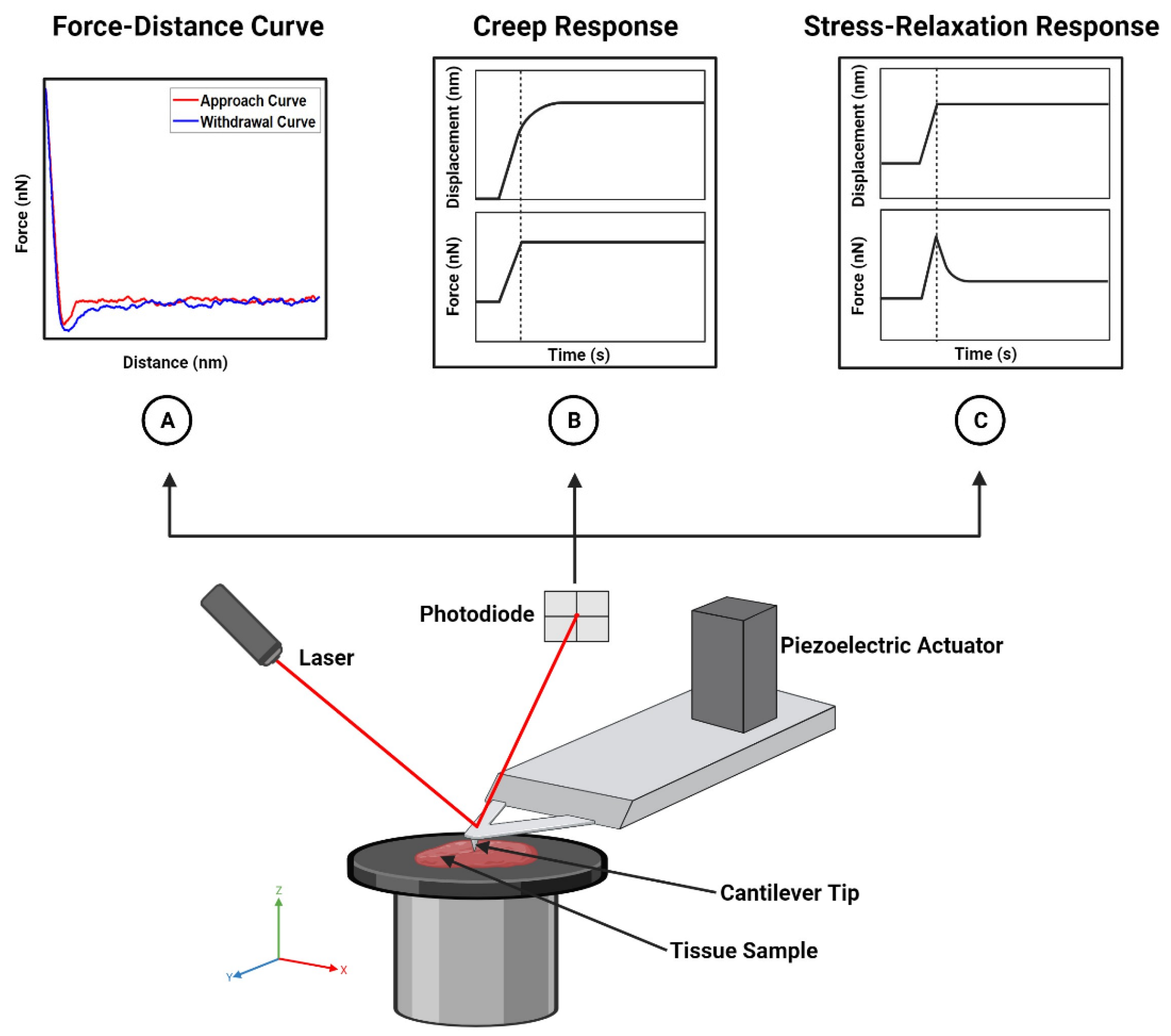 Force-Distance Curve

Approach Curve
Withdrawal Curve

Force (nN)

Distance (nm)

Creep Response

Displacement (nm)

Force (nN)

Time (s)

Stress-Relaxation Response

Displacement (nm)

Force (nN)

Time (s)

A

B

C

Photodiode

Laser

Piezoelectric Actuator

Cantilever Tip

Tissue Sample

Z

Y

X