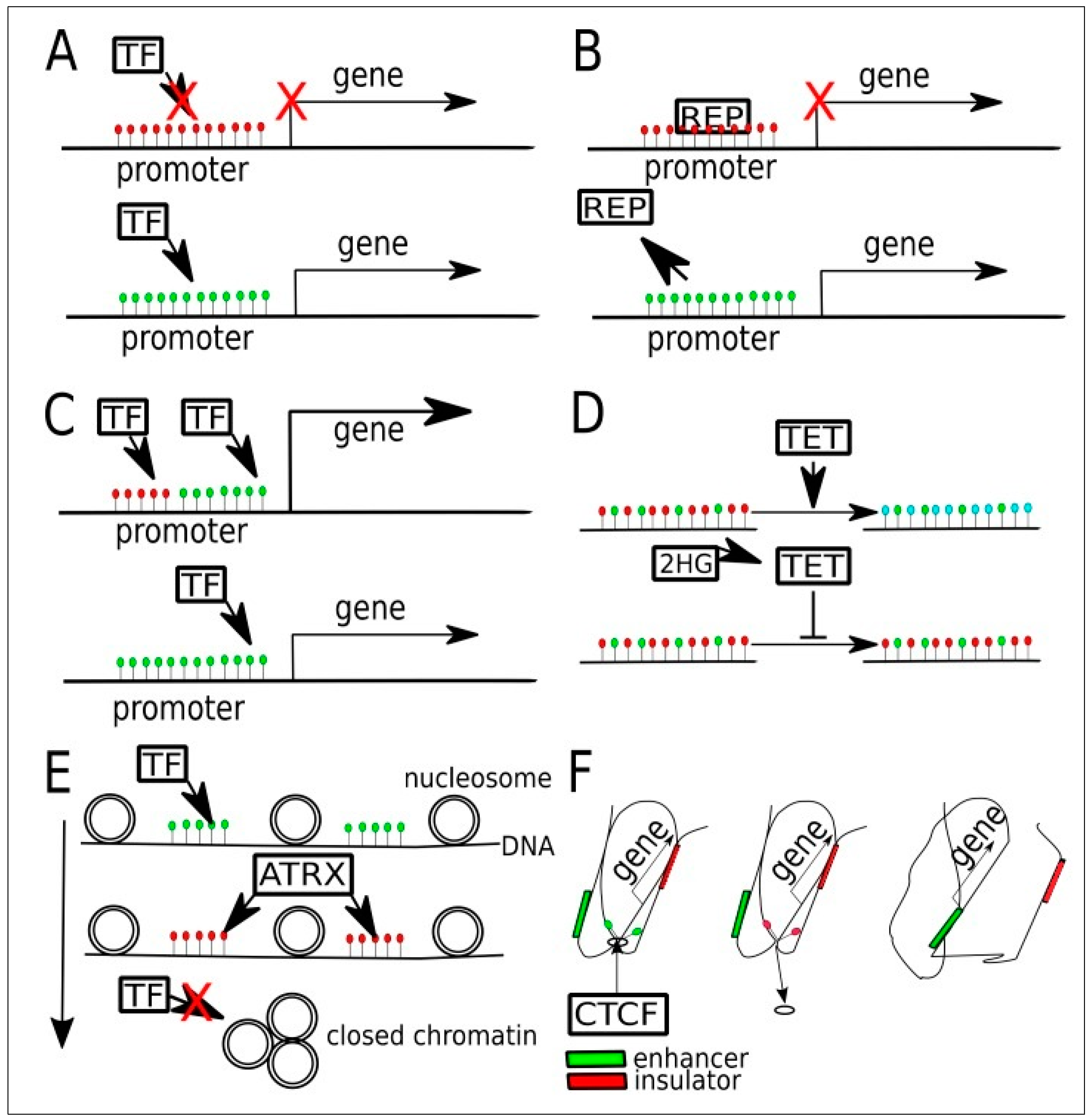 A

TF

gene

promoter

TF

gene

promoter

B

gene

REP

promoter

REP

gene

promoter

C

TF

TF

gene

promoter

TF

gene

promoter

D

TET

2HG

TET

E

TF

nucleosome

DNA

ATRX

TF

closed chromatin

F

gene

gene

gene

CTCF

enhancer

insulator