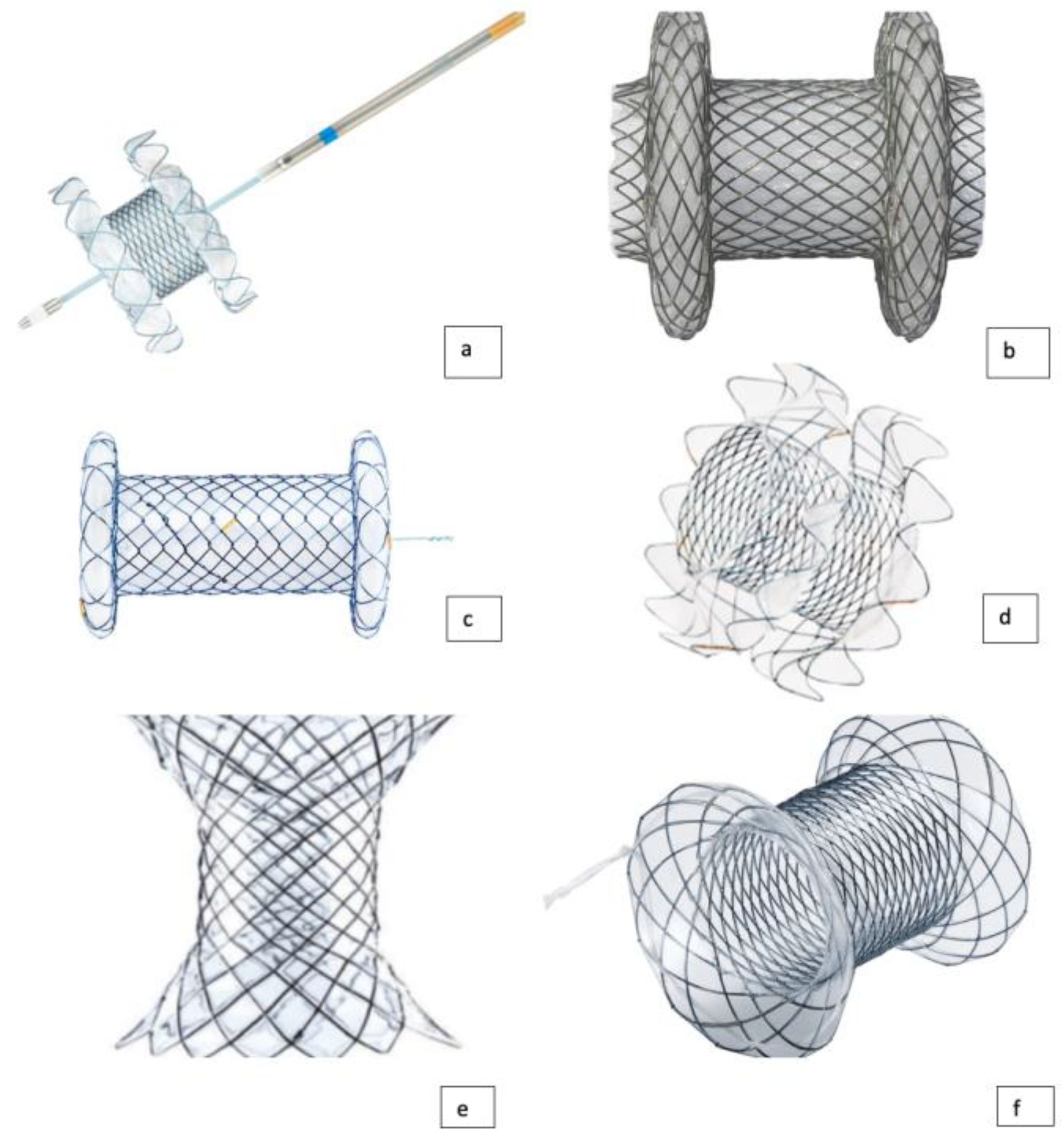 a

b

c

d

e

f