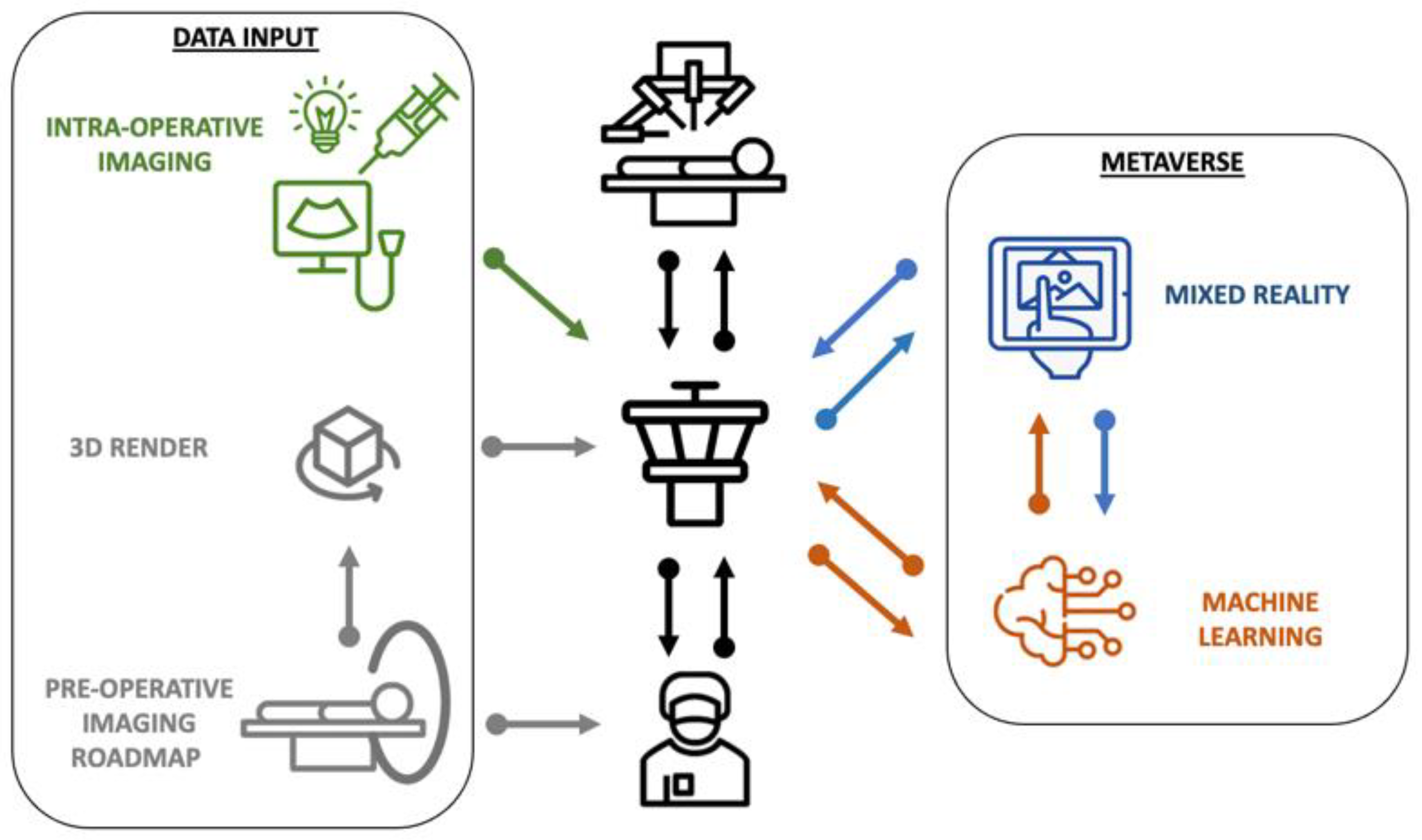 DATA INPUT

INTRA-OPERATIVE IMAGING

3D RENDER

PRE-OPERATIVE IMAGING ROADMAP

METAVERSE

MIXED REALITY

MACHINE LEARNING