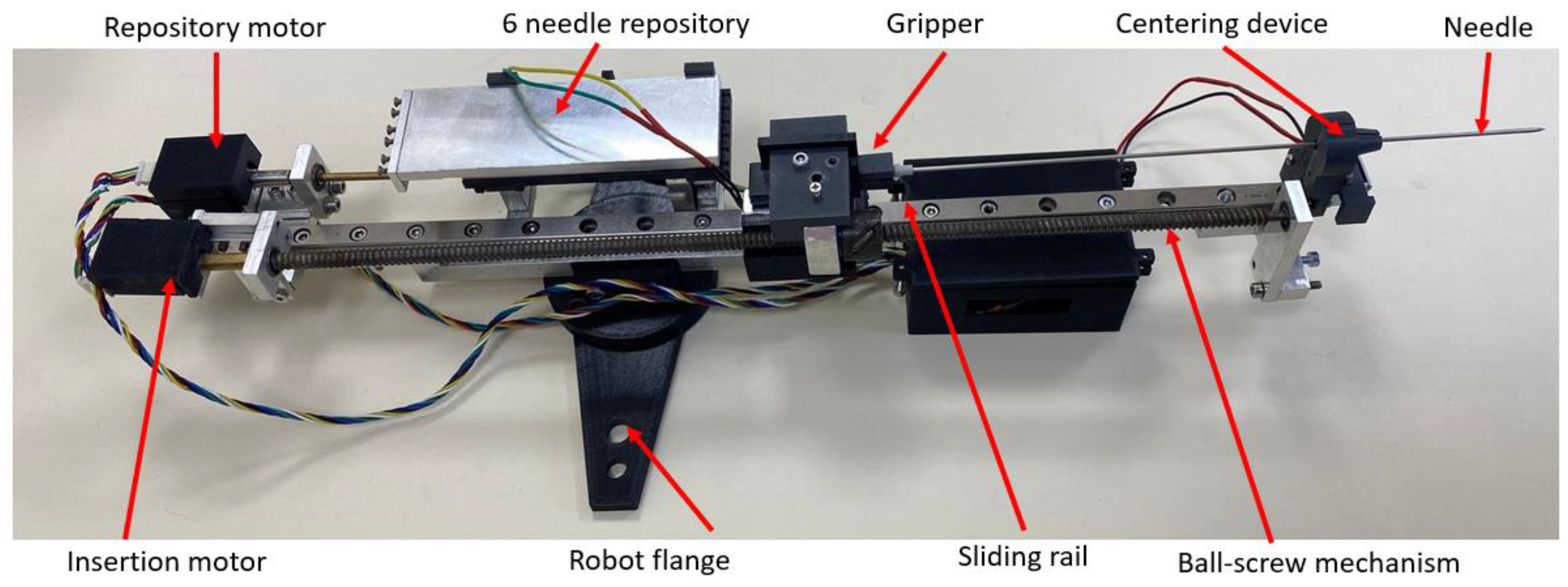 Repository motor
6 needle repository
Gripper
Centering device
Needle

Insertion motor
Robot flange
Sliding rail
Ball-screw mechanism