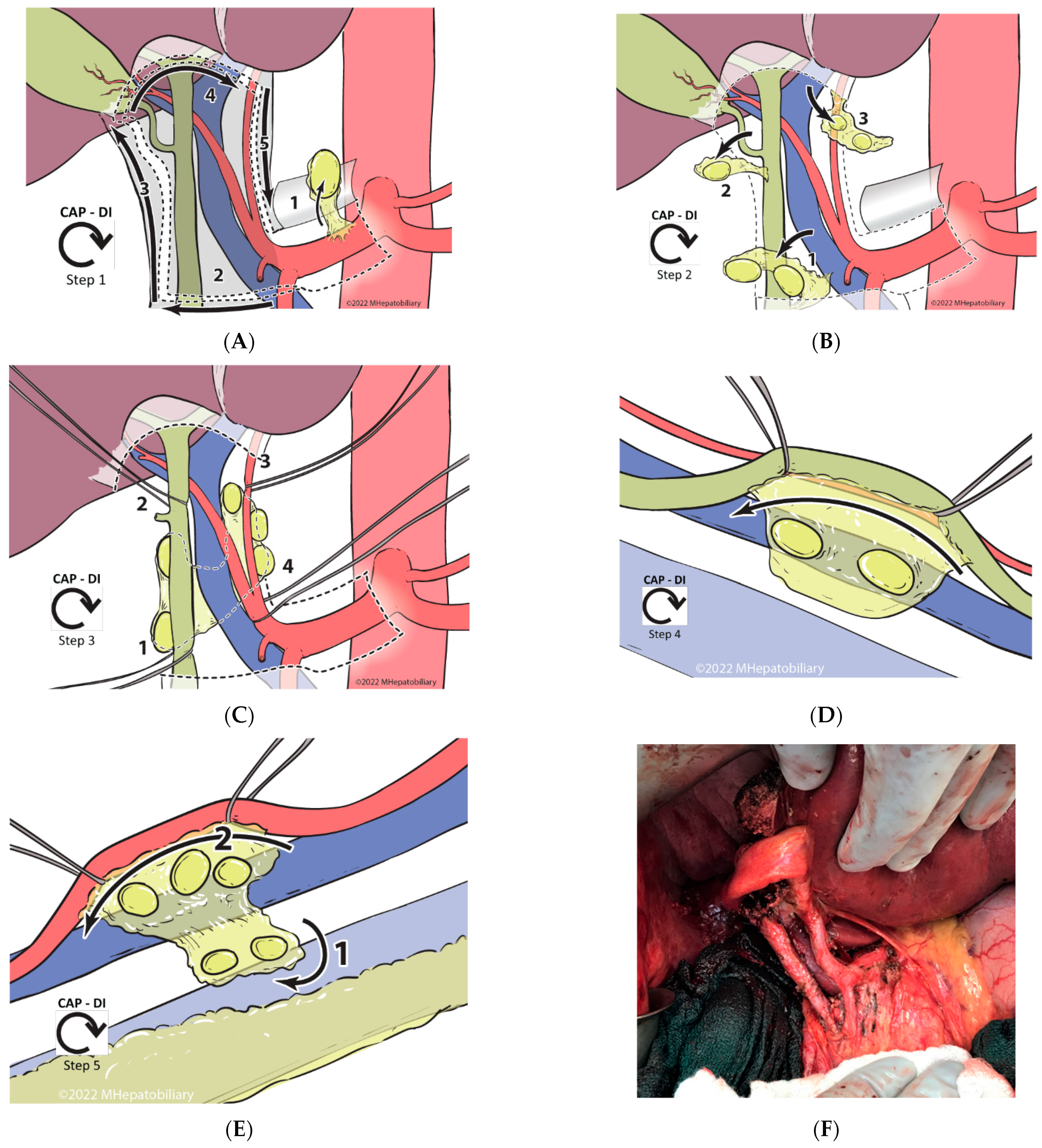 4
5
3
1
2
CAP - DI
Step 1
©2022 MHepatobiliary

(A)

3
2
1
CAP - DI
Step 2
©2022 MHepatobiliary

(B)

3
2
4
1
CAP - DI
Step 3
©2022 MHepatobiliary

(C)

CAP - DI
Step 4
©2022 MHepatobiliary

(D)

2
1
CAP - DI
Step 5
©2022 MHepatobiliary

(E)

(F)