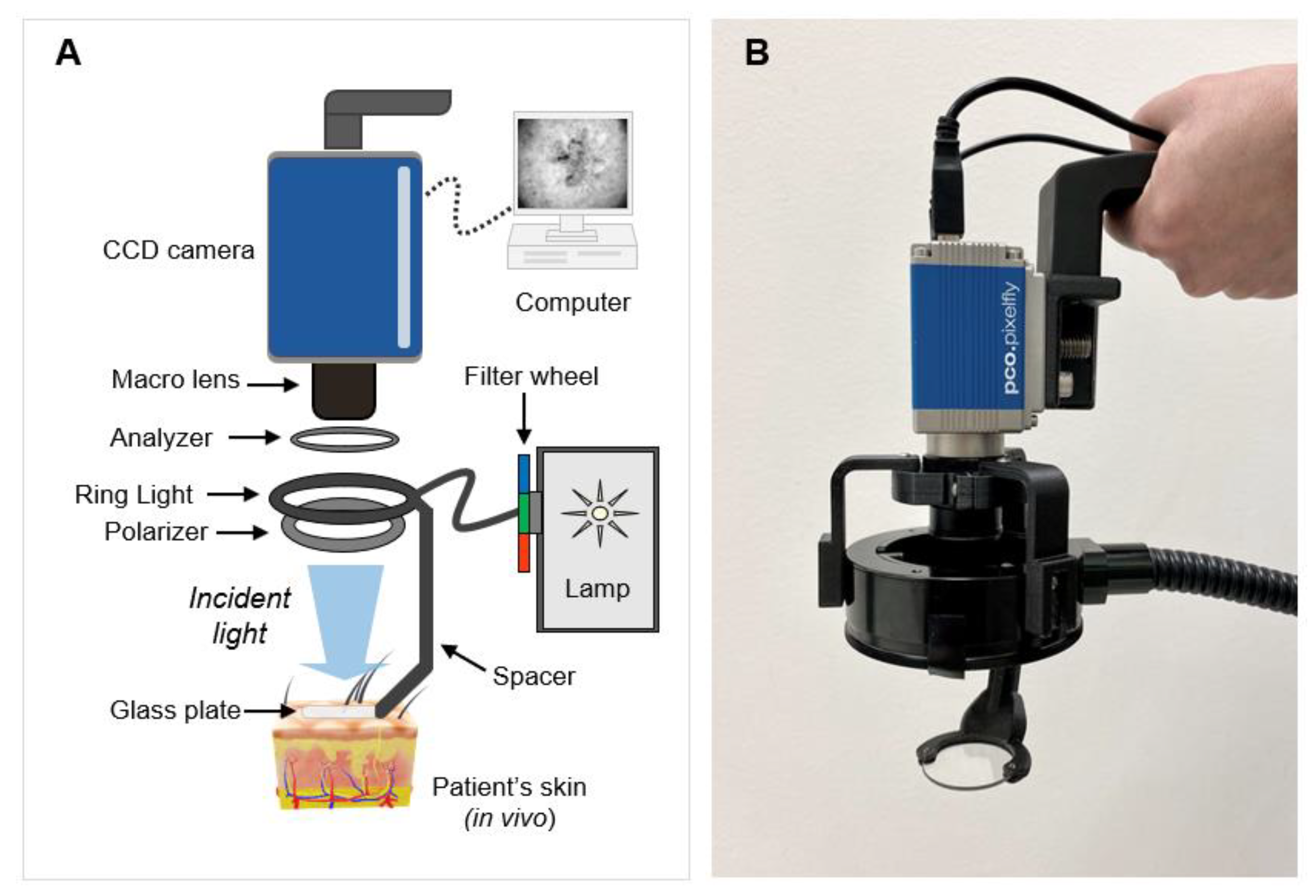 A

CCD camera

Computer

Macro lens

Filter wheel

Analyzer

Ring Light

Polarizer

Lamp

Incident light

Spacer

Glass plate

Patient's skin (in vivo)

B

pco.pixelfly