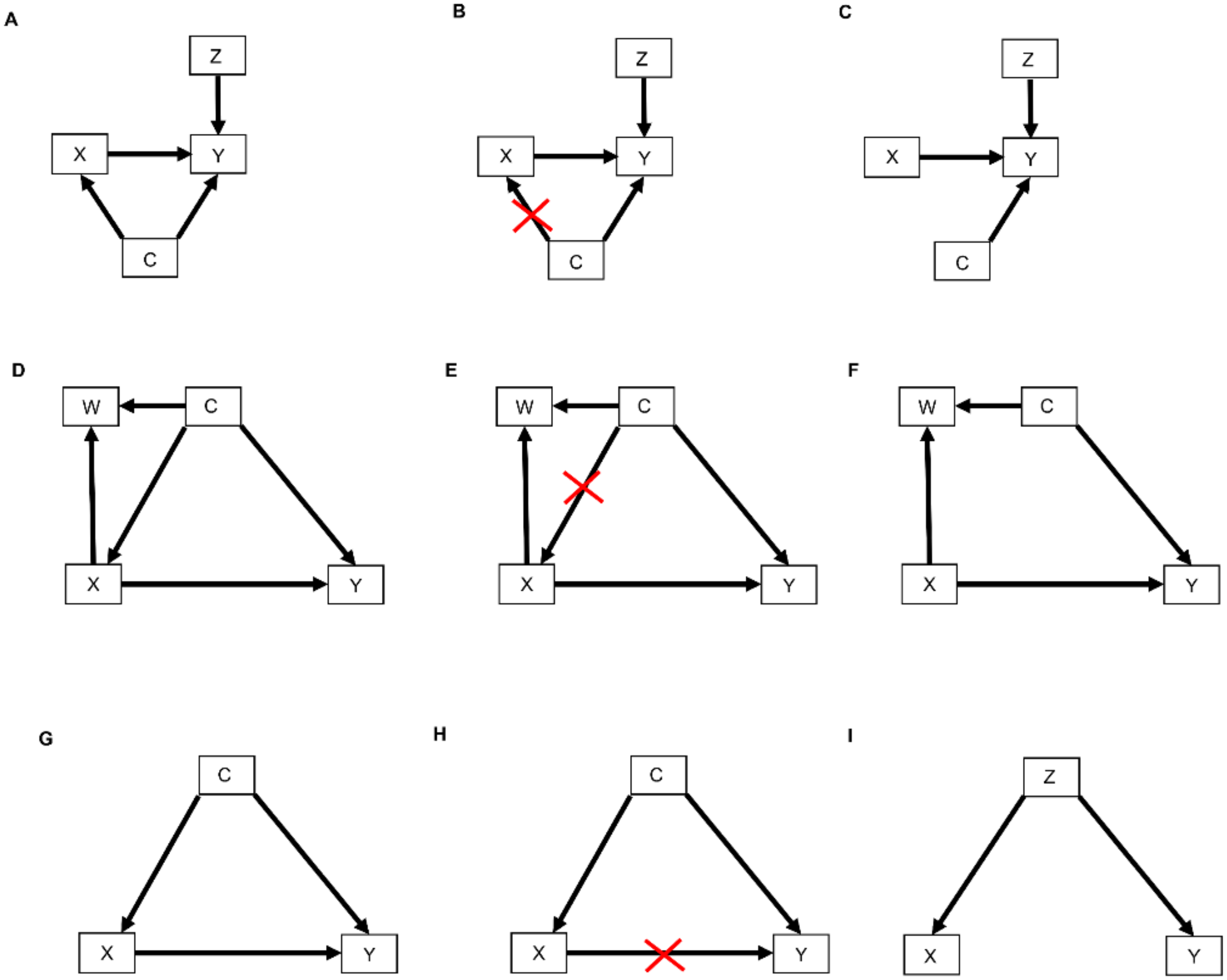 A

Z

X

Y

C

B

Z

X

Y

C

C

Z

X

Y

C

D

W

C

X

Y

E

W

C

X

Y

F

W

C

X

Y

G

C

X

Y

H

C

X

Y

I

Z

X

Y