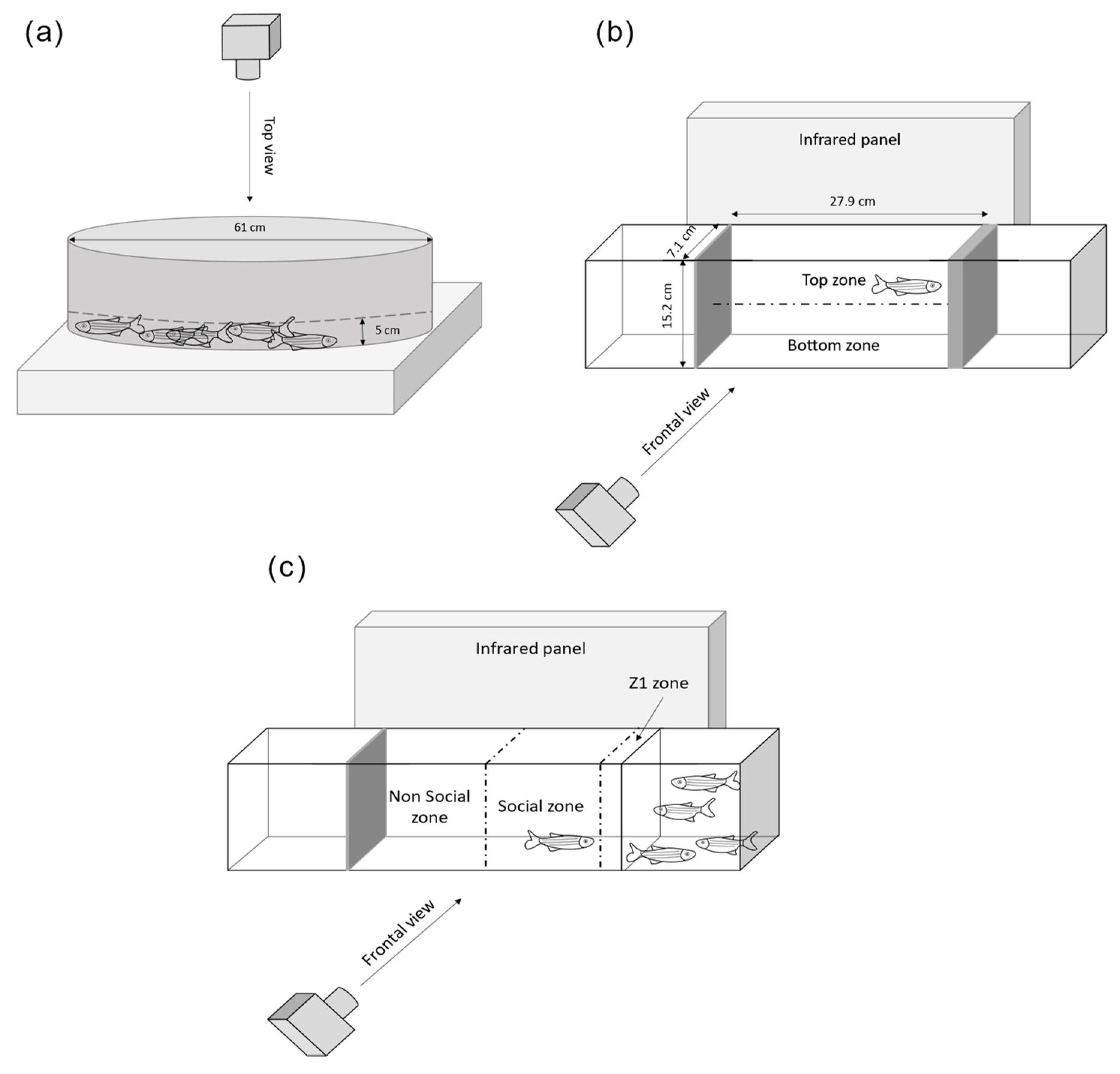 (a)

Top view

61 cm

5 cm

(b)

Infrared panel

27.9 cm

7.1 cm

15.2 cm

Top zone

Bottom zone

Frontal view

(c)

Infrared panel

Z1 zone

Non Social zone

Social zone

Frontal view