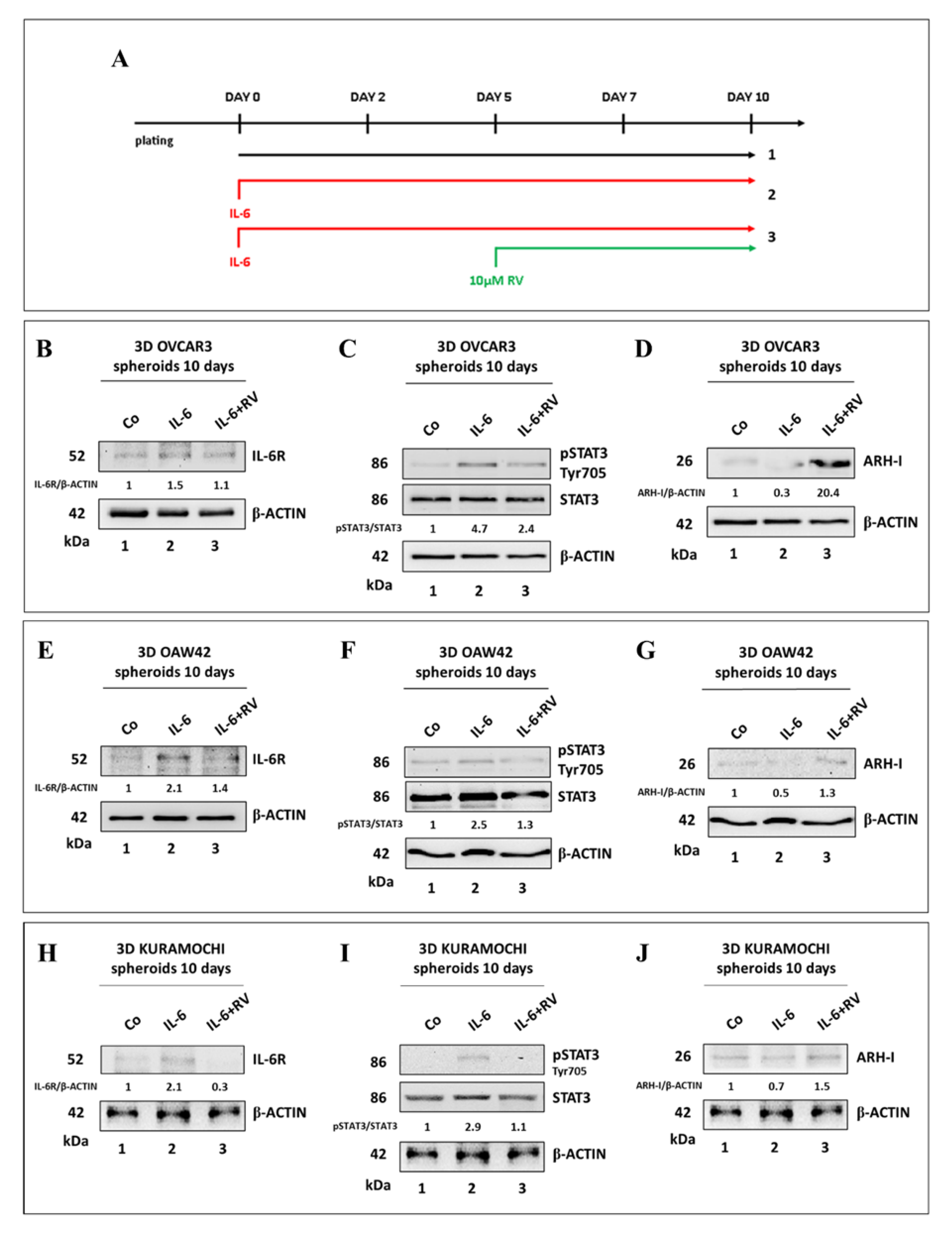 A

DAY 0 DAY 2 DAY 5 DAY 7 DAY 10

plating

1

2

IL-6

3

IL-6

10μM RV

B

3D OVCAR3 spheroids 10 days

Co IL-6 IL-6+RV

52 IL-6R

IL-6R/β-ACTIN 1 1.5 1.1

42 β-ACTIN

kDa 1 2 3

C

3D OVCAR3 spheroids 10 days

Co IL-6 IL-6+RV

86 pSTAT3 Tyr705

86 STAT3

pSTAT3/STAT3 1 4.7 2.4

42 β-ACTIN

kDa 1 2 3

D

3D OVCAR3 spheroids 10 days

Co IL-6 IL-6+RV

26 ARH-I

ARH-I/β-ACTIN 1 0.3 20.4

42 β-ACTIN

kDa 1 2 3

E

3D OAW42 spheroids 10 days

Co IL-6 IL-6+RV

52 IL-6R

IL-6R/β-ACTIN 1 2.1 1.4

42 β-ACTIN

kDa 1 2 3

F

3D OAW42 spheroids 10 days

Co IL-6 IL-6+RV

86 pSTAT3 Tyr705

86 STAT3

pSTAT3/STAT3 1 2.5 1.3

42 β-ACTIN

kDa 1 2 3

G

3D OAW42 spheroids 10 days

Co IL-6 IL-6+RV

26 ARH-I

ARH-I/β-ACTIN 1 0.5 1.3

42 β-ACTIN

kDa 1 2 3

H

3D KURAMOCHI spheroids 10 days

Co IL-6 IL-6+RV

52 IL-6R

IL-6R/β-ACTIN 1 2.1 0.3

42 β-ACTIN

kDa 1 2 3

I

3D KURAMOCHI spheroids 10 days

Co IL-6 IL-6+RV

86 pSTAT3 Tyr705

86 STAT3

pSTAT3/STAT3 1 2.9 1.1

42 β-ACTIN

kDa 1 2 3

J

3D KURAMOCHI spheroids 10 days

Co IL-6 IL-6+RV

26 ARH-I

ARH-I/β-ACTIN 1 0.7 1.5

42 β-ACTIN

kDa 1 2 3