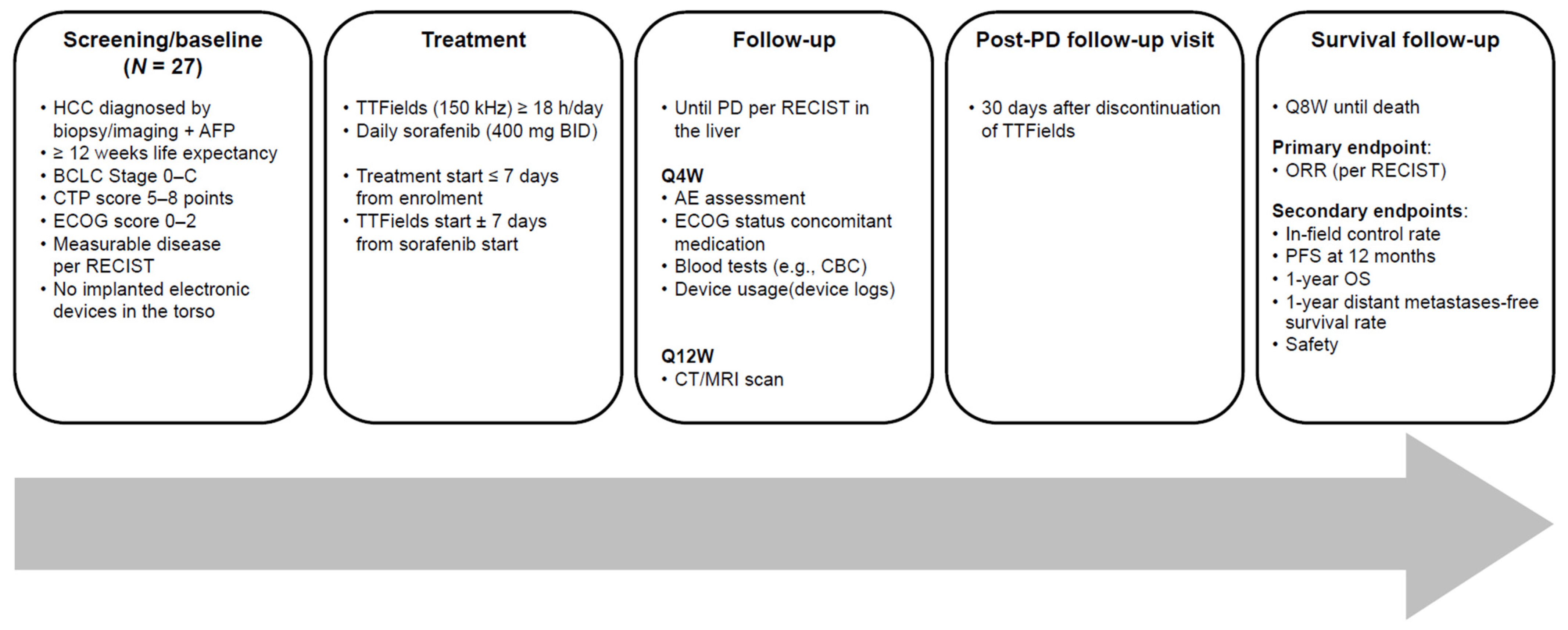 Screening/baseline
($N$ = 27)

• HCC diagnosed by biopsy/imaging + AFP
• ≥ 12 weeks life expectancy
• BCLC Stage 0–C
• CTP score 5–8 points
• ECOG score 0–2
• Measurable disease per RECIST
• No implanted electronic devices in the torso

Treatment

• TTFields (150 kHz) ≥ 18 h/day
• Daily sorafenib (400 mg BID)

• Treatment start ≤ 7 days from enrolment
• TTFields start ± 7 days from sorafenib start

Follow-up

• Until PD per RECIST in the liver

Q4W
• AE assessment
• ECOG status concomitant medication
• Blood tests (e.g., CBC)
• Device usage(device logs)

Q12W
• CT/MRI scan

Post-PD follow-up visit

• 30 days after discontinuation of TTFields

Survival follow-up

• Q8W until death

Primary endpoint:
• ORR (per RECIST)

Secondary endpoints:
• In-field control rate
• PFS at 12 months
• 1-year OS
• 1-year distant metastases-free survival rate
• Safety