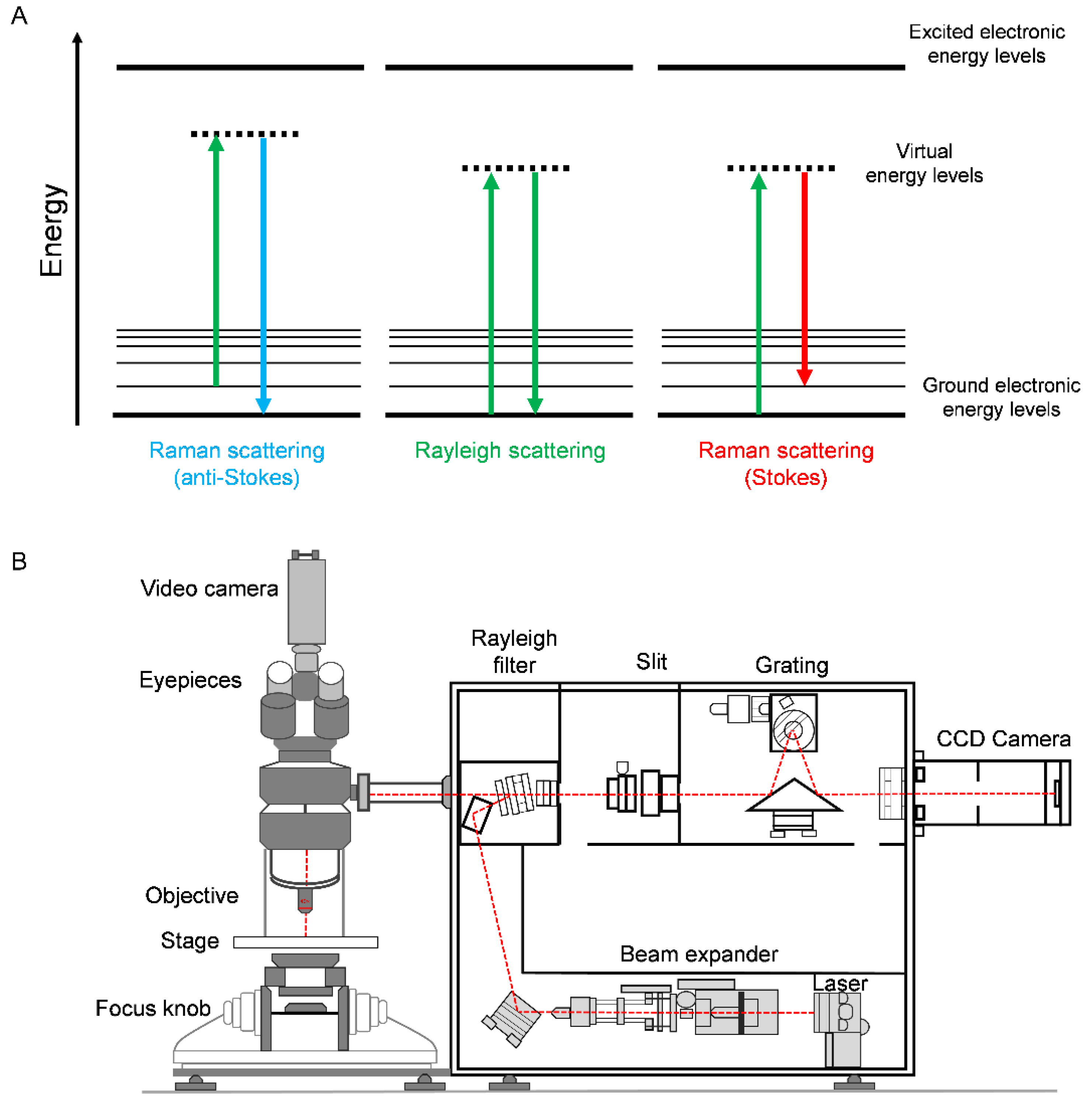 A

Energy

Excited electronic energy levels

Virtual energy levels

Ground electronic energy levels

Raman scattering (anti-Stokes)

Rayleigh scattering

Raman scattering (Stokes)

B

Video camera

Eyepieces

Objective

Stage

Focus knob

Rayleigh filter

Slit

Grating

CCD Camera

Beam expander

Laser