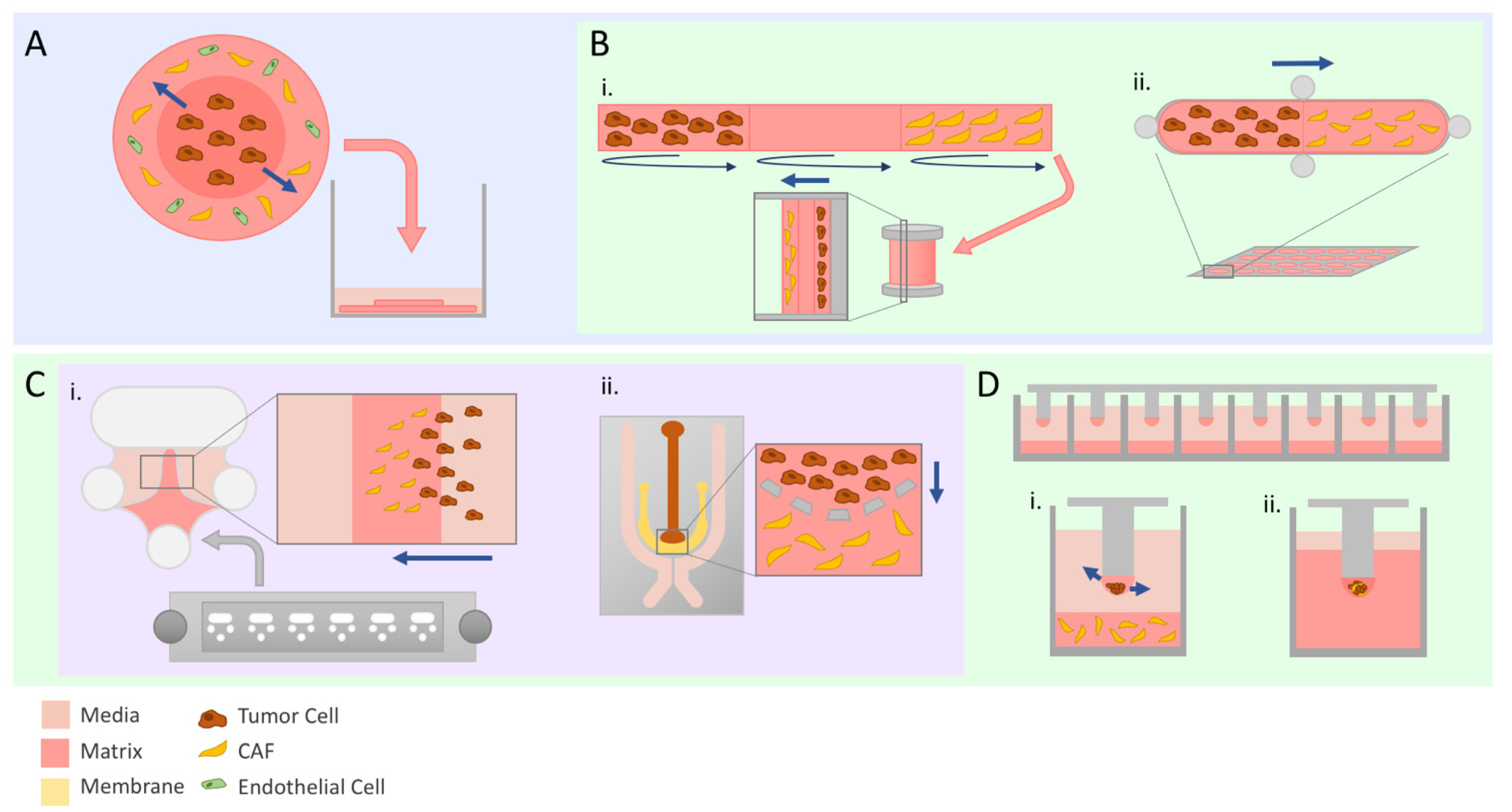 A

B

i.

ii.

C

i.

ii.

D

i.

ii.

Media
Matrix
Membrane
Tumor Cell
CAF
Endothelial Cell