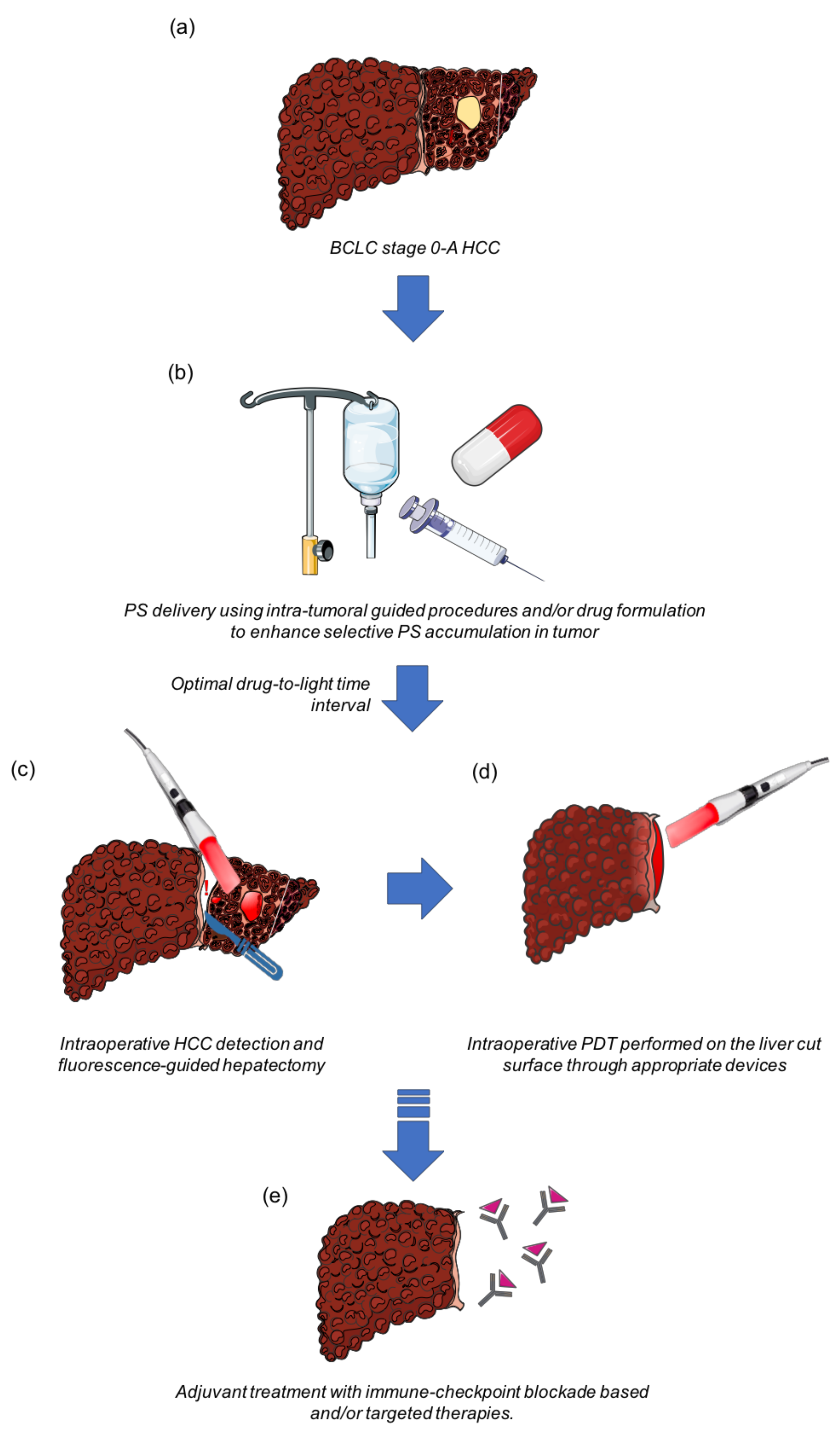 (a)

BCLC stage 0-A HCC

(b)

PS delivery using intra-tumoral guided procedures and/or drug formulation to enhance selective PS accumulation in tumor

Optimal drug-to-light time interval

(c)

(d)

!

Intraoperative HCC detection and fluorescence-guided hepatectomy

Intraoperative PDT performed on the liver cut surface through appropriate devices

(e)

Adjuvant treatment with immune-checkpoint blockade based and/or targeted therapies.