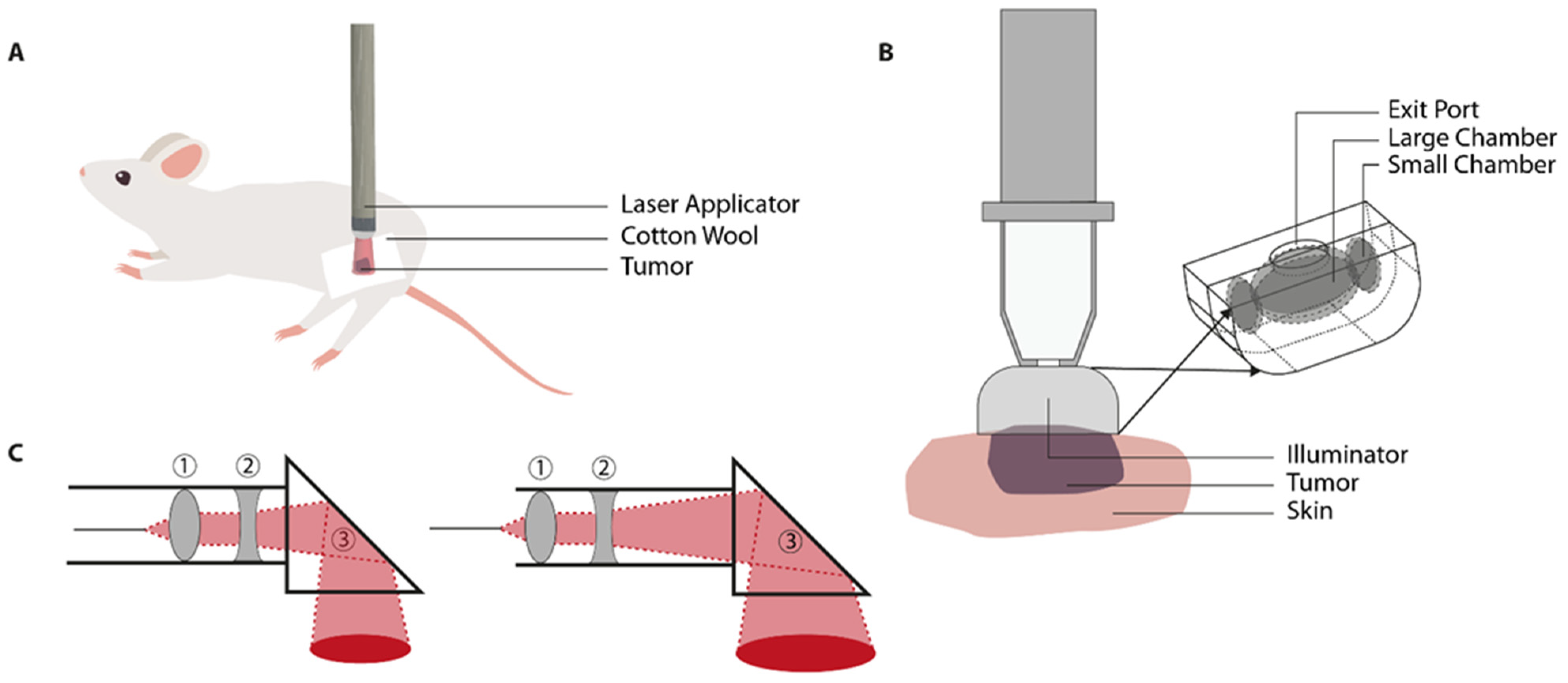 A

Laser Applicator
Cotton Wool
Tumor

B

Exit Port
Large Chamber
Small Chamber

Illuminator
Tumor
Skin

C

①
②
③

①
②
③