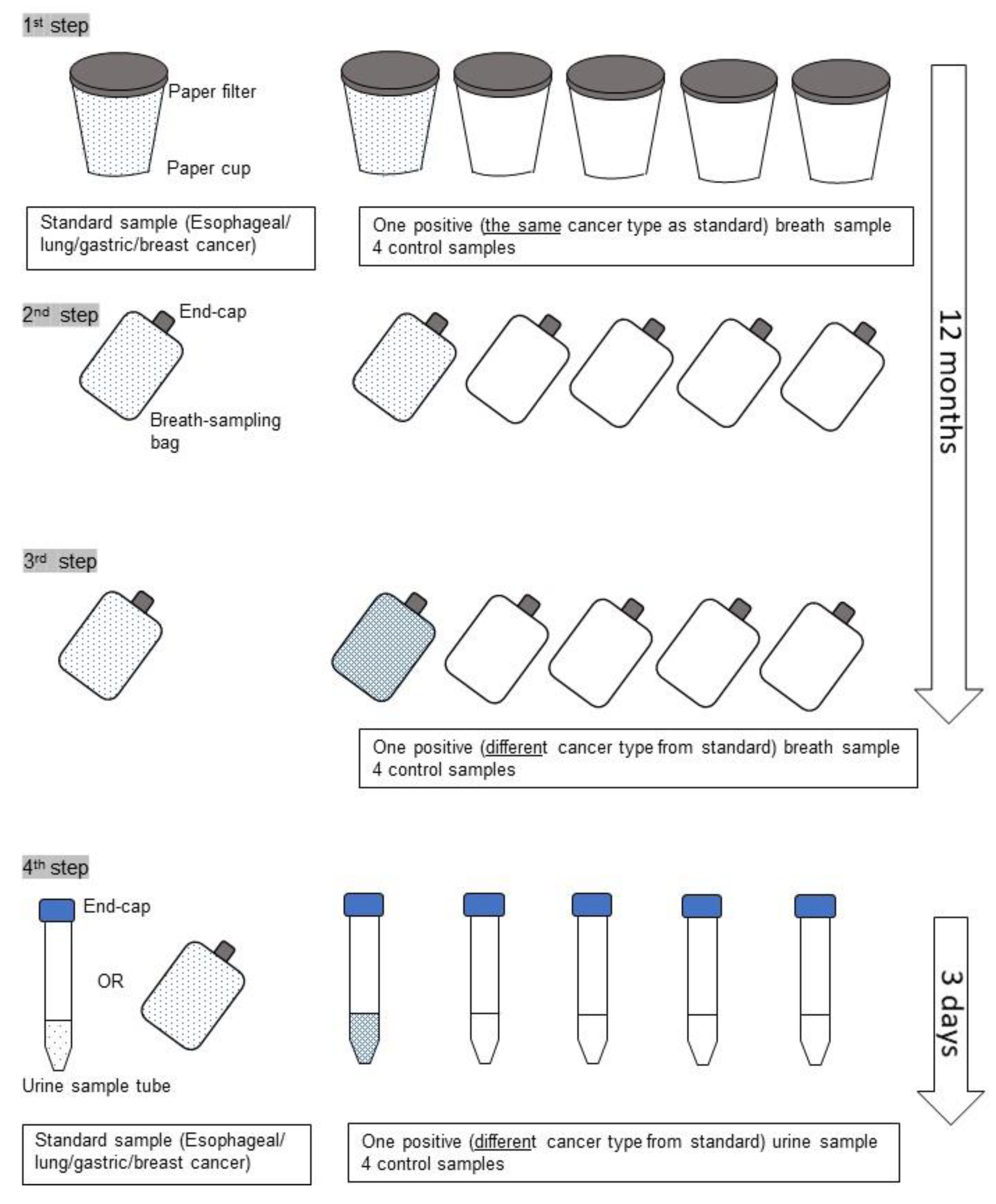 1st step

Paper filter

Paper cup

Standard sample (Esophageal/ lung/gastric/breast cancer)

One positive (the same cancer type as standard) breath sample
4 control samples

12 months

2nd step

End-cap

Breath-sampling bag

3rd step

One positive (different cancer type from standard) breath sample
4 control samples

4th step

End-cap

OR

Urine sample tube

3 days

Standard sample (Esophageal/ lung/gastric/breast cancer)

One positive (different cancer type from standard) urine sample
4 control samples