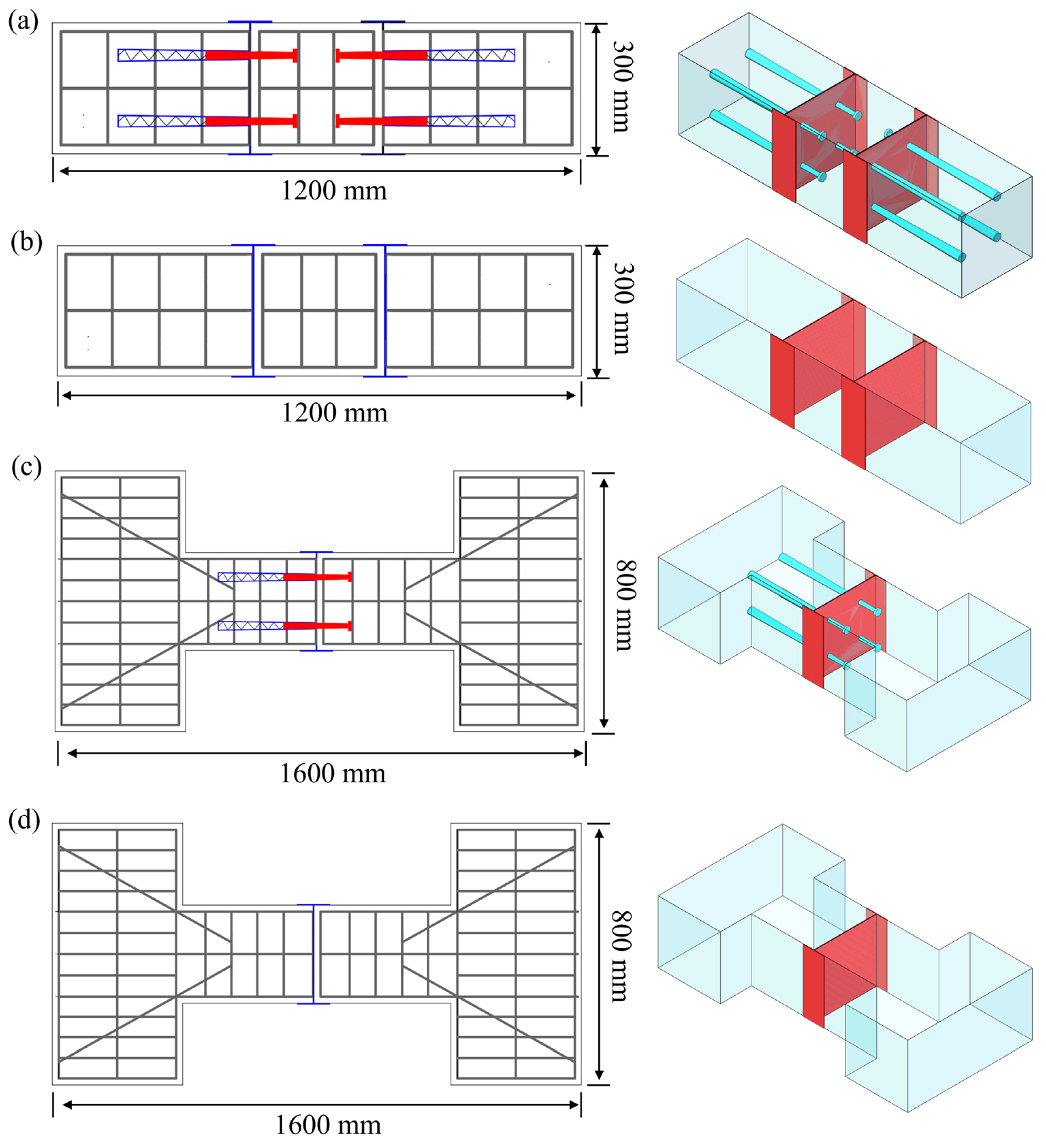 (a)

300 mm

1200 mm

(b)

300 mm

1200 mm

(c)

800 mm

1600 mm

(d)

800 mm

1600 mm