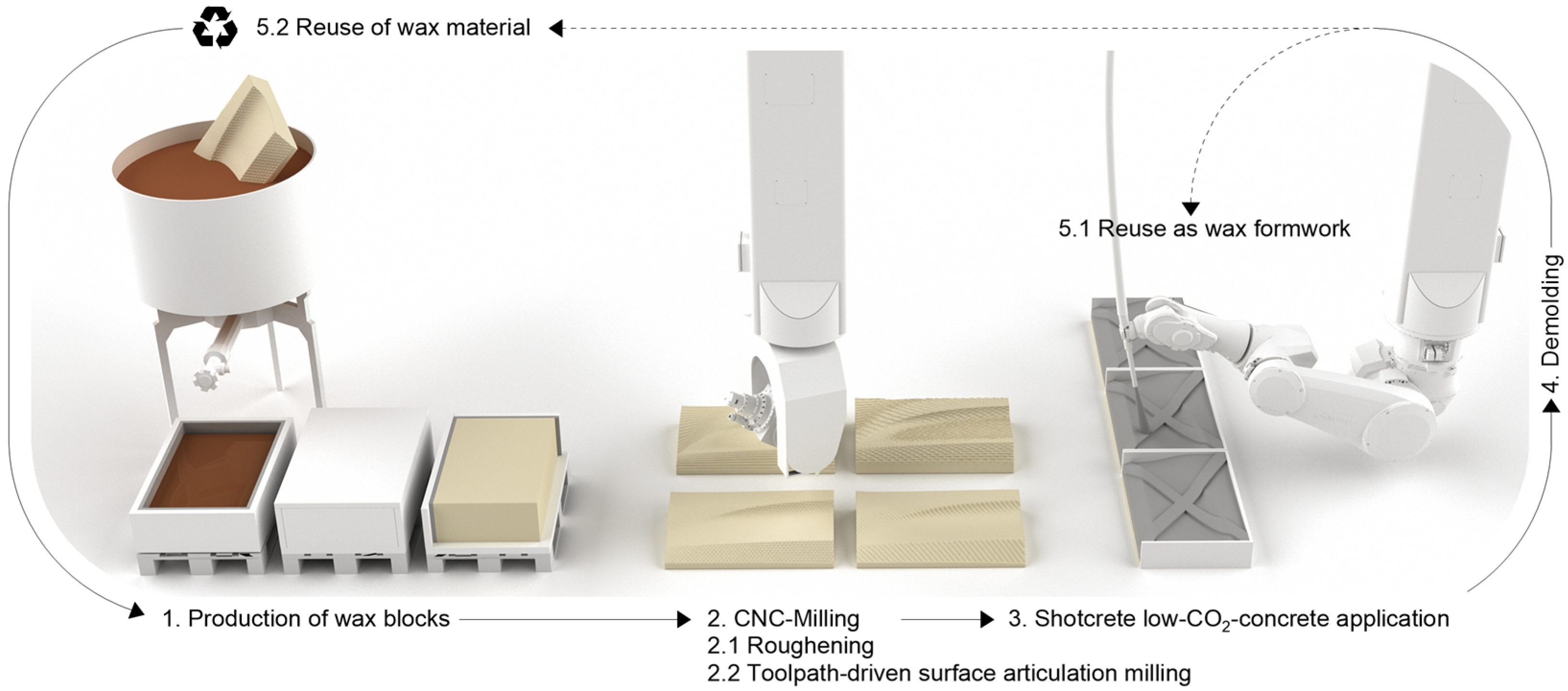 5.2 Reuse of wax material

5.1 Reuse as wax formwork

4. Demolding

1. Production of wax blocks

2. CNC-Milling
2.1 Roughening
2.2 Toolpath-driven surface articulation milling

3. Shotcrete low-$CO_2$-concrete application