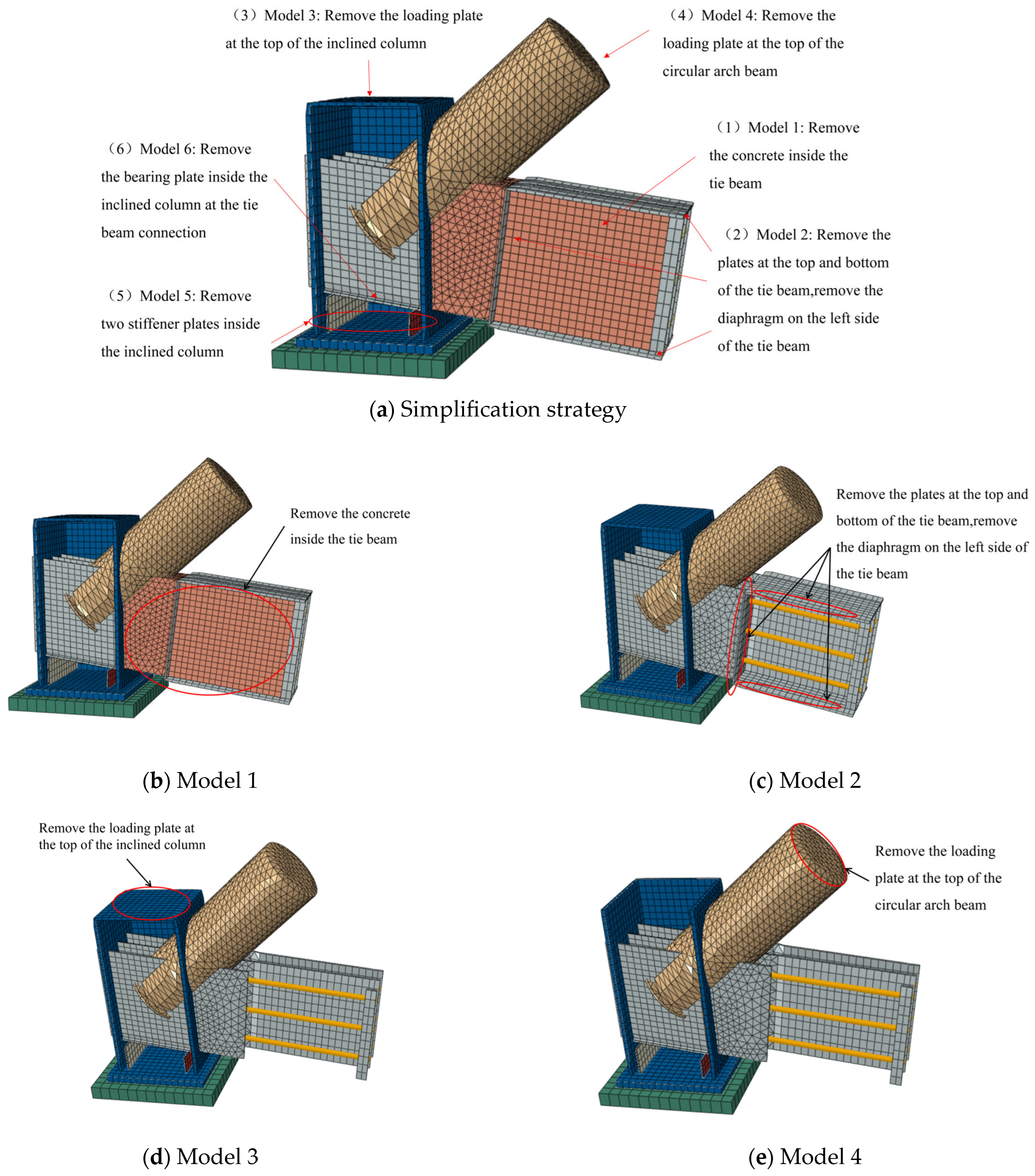 （3）Model 3: Remove the loading plate at the top of the inclined column

（4）Model 4: Remove the loading plate at the top of the circular arch beam

（1）Model 1: Remove the concrete inside the tie beam

（6）Model 6: Remove the bearing plate inside the inclined column at the tie beam connection

（2）Model 2: Remove the plates at the top and bottom of the tie beam,remove the diaphragm on the left side of the tie beam

（5）Model 5: Remove two stiffener plates inside the inclined column

(a) Simplification strategy

Remove the concrete inside the tie beam

Remove the plates at the top and bottom of the tie beam,remove the diaphragm on the left side of the tie beam

(b) Model 1

(c) Model 2

Remove the loading plate at the top of the inclined column

Remove the loading plate at the top of the circular arch beam

(d) Model 3

(e) Model 4