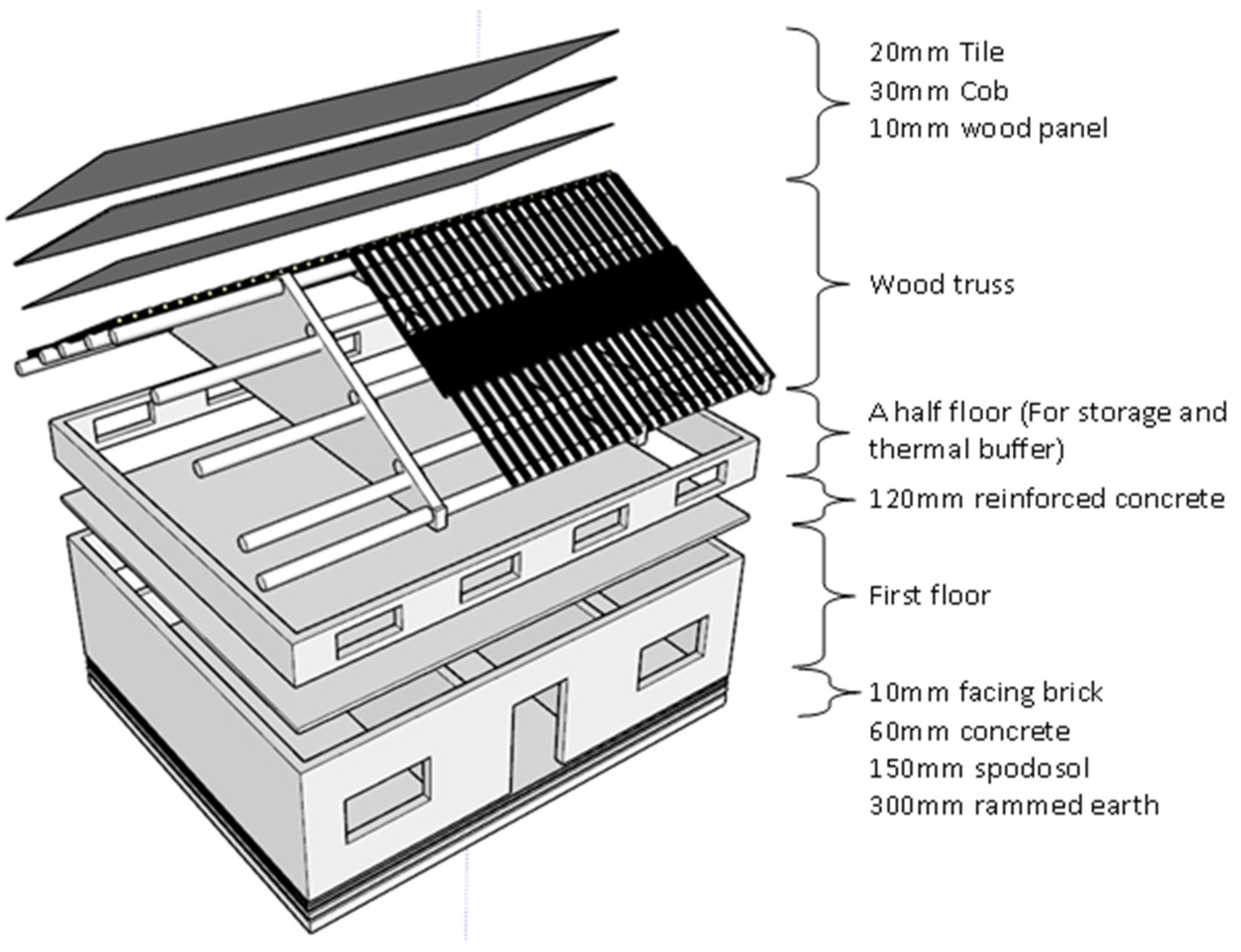 20mm Tile
30mm Cob
10mm wood panel

Wood truss

A half floor (For storage and thermal buffer)

120mm reinforced concrete

First floor

10mm facing brick
60mm concrete
150mm spodosol
300mm rammed earth