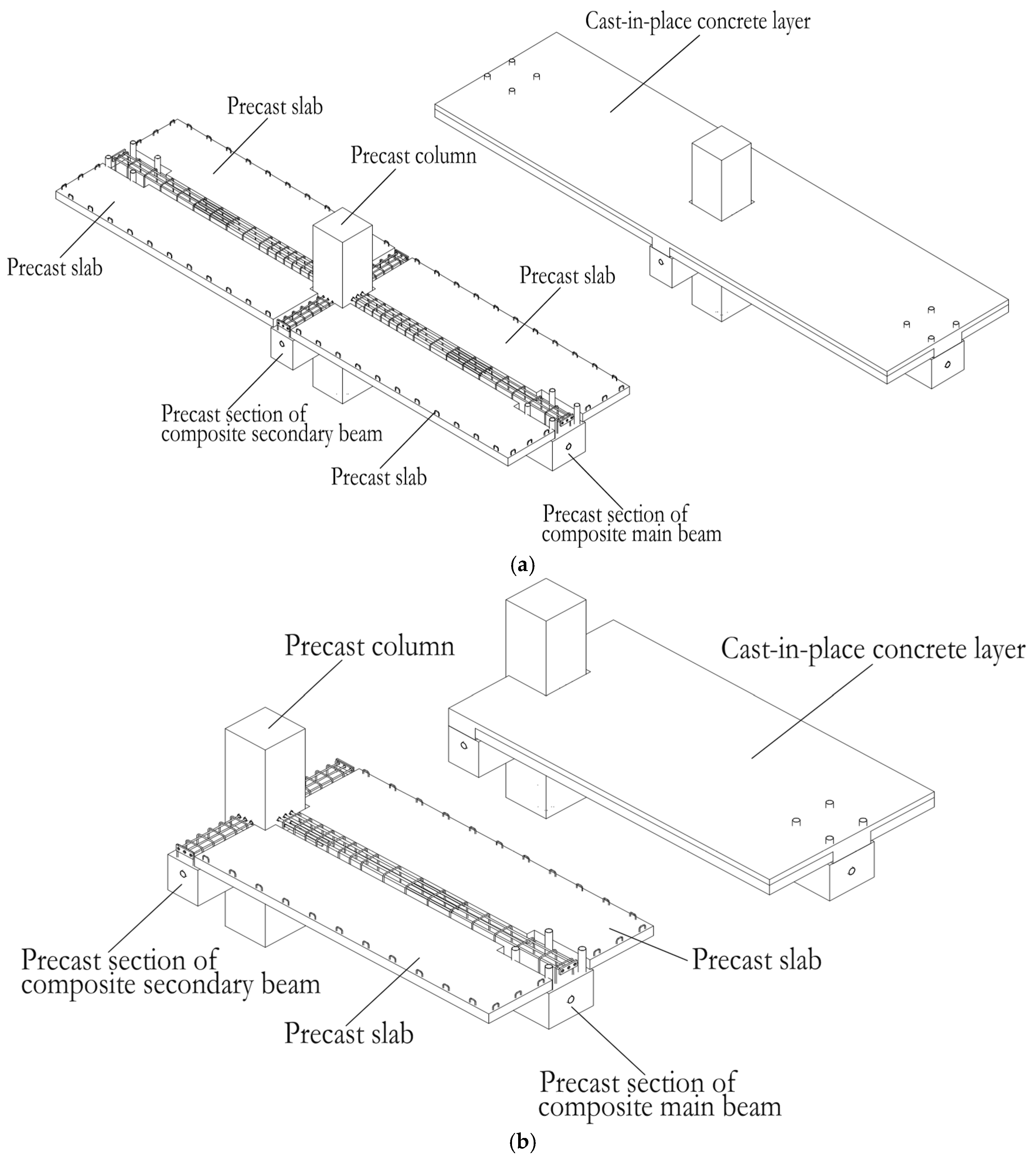 Cast-in-place concrete layer

Precast slab

Precast column

Precast slab

Precast slab

Precast section of composite secondary beam

Precast slab

Precast section of composite main beam

(a)

Precast column

Cast-in-place concrete layer

Precast section of composite secondary beam

Precast slab

Precast slab

Precast section of composite main beam

(b)