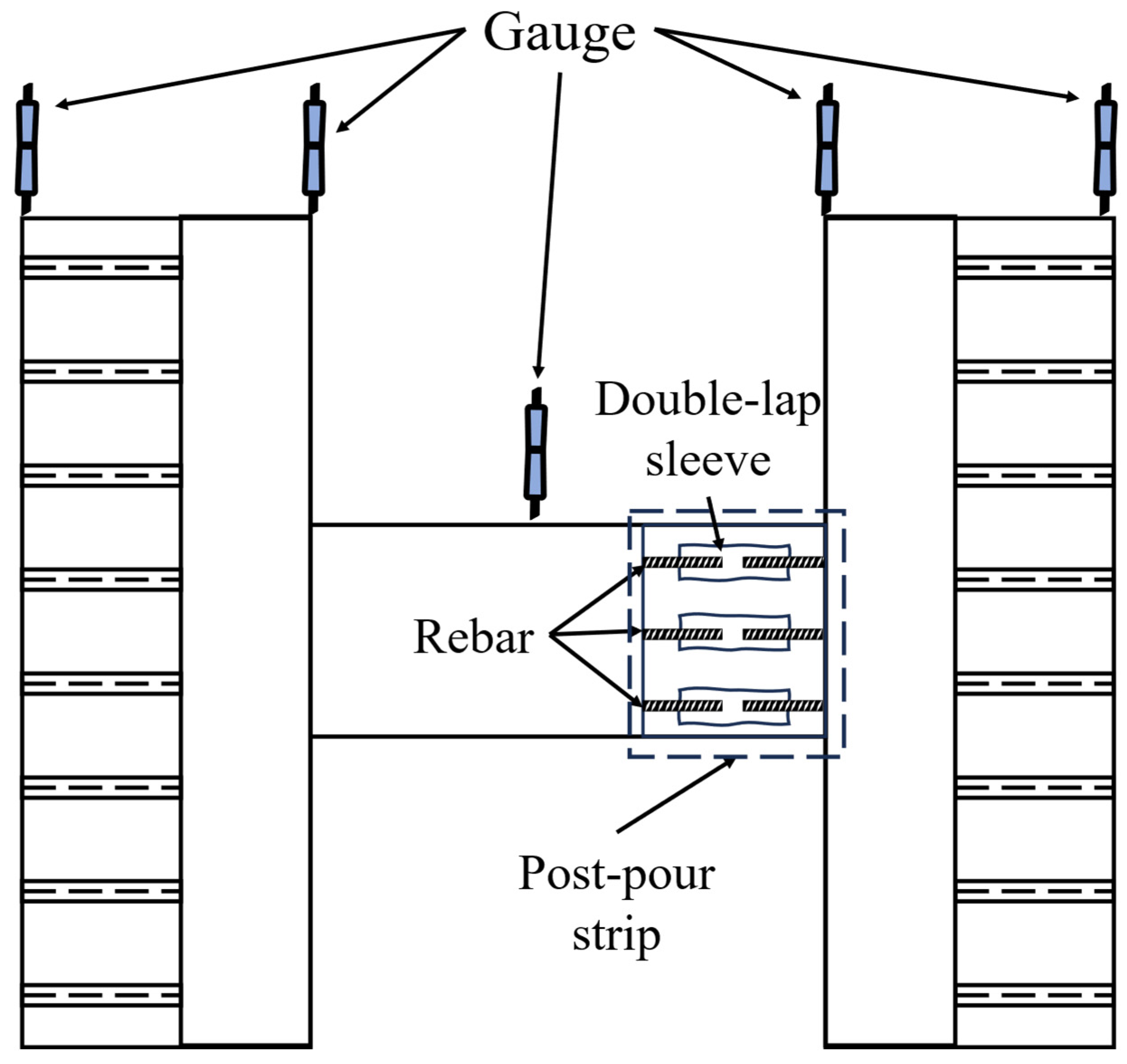 Gauge

Double-lap sleeve

Rebar

Post-pour strip