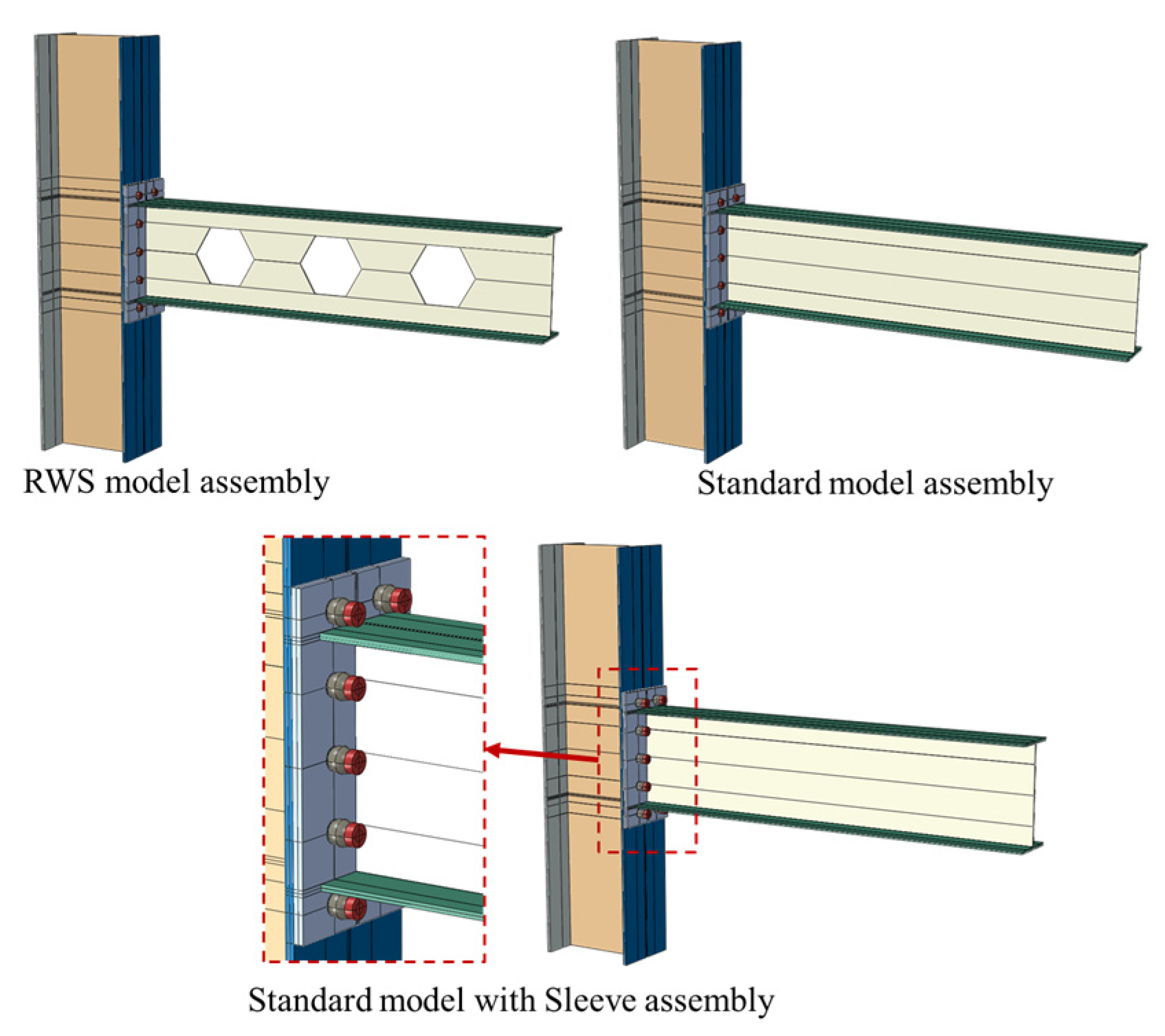 RWS model assembly

Standard model assembly

Standard model with Sleeve assembly