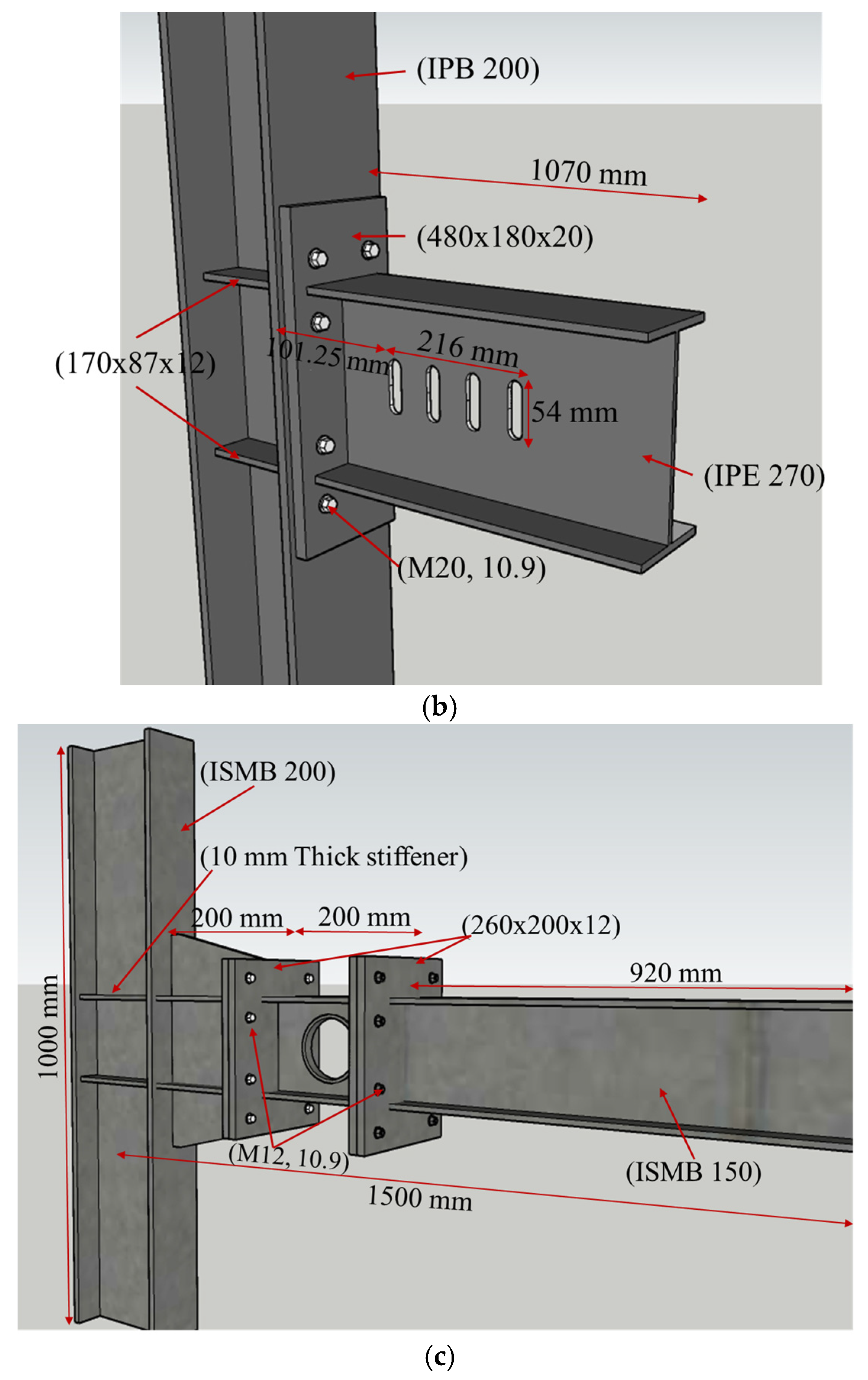 (IPB 200)

1070 mm

(480x180x20)

(170x87x12)

101.25 mm

216 mm

54 mm

(IPE 270)

(M20, 10.9)

(b)

(ISMB 200)

(10 mm Thick stiffener)

200 mm

200 mm

(260x200x12)

920 mm

1000 mm

(M12, 10.9)

(ISMB 150)

1500 mm

(c)