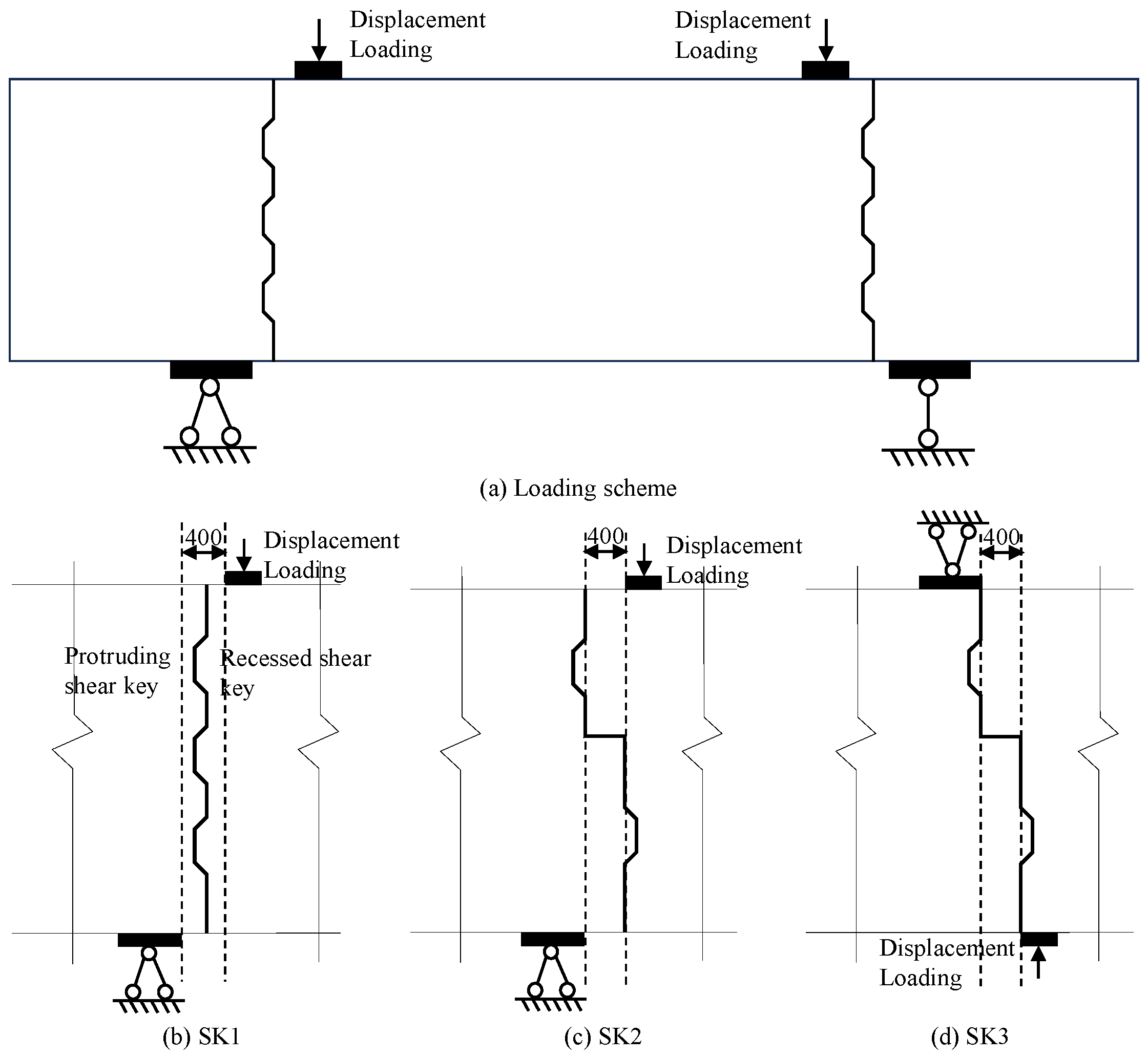 Displacement Loading

Displacement Loading

(a) Loading scheme

400

Displacement Loading

Protruding shear key

Recessed shear key

(b) SK1

400

Displacement Loading

(c) SK2

400

Displacement Loading

(d) SK3