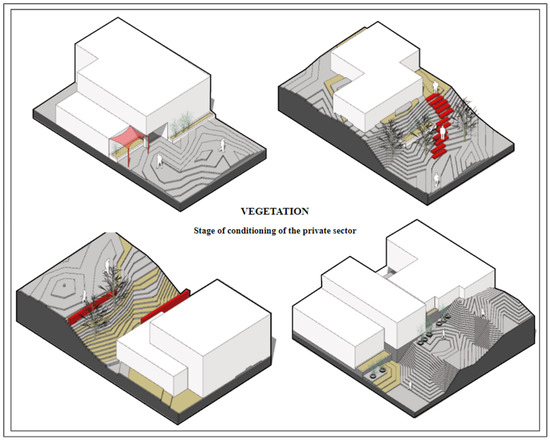 VEGETATION

Stage of conditioning of the private sector