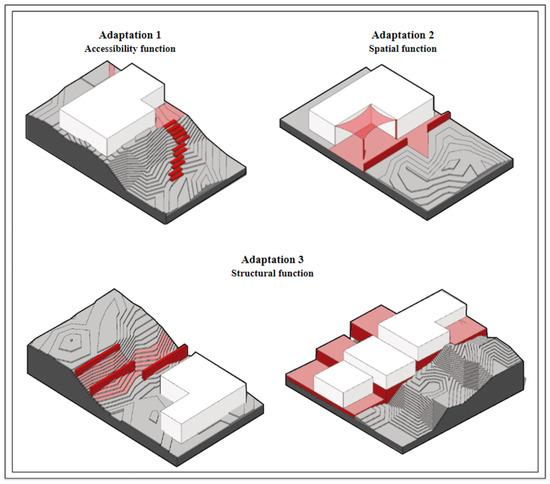 Adaptation 1
Accessibility function

Adaptation 2
Spatial function

Adaptation 3
Structural function