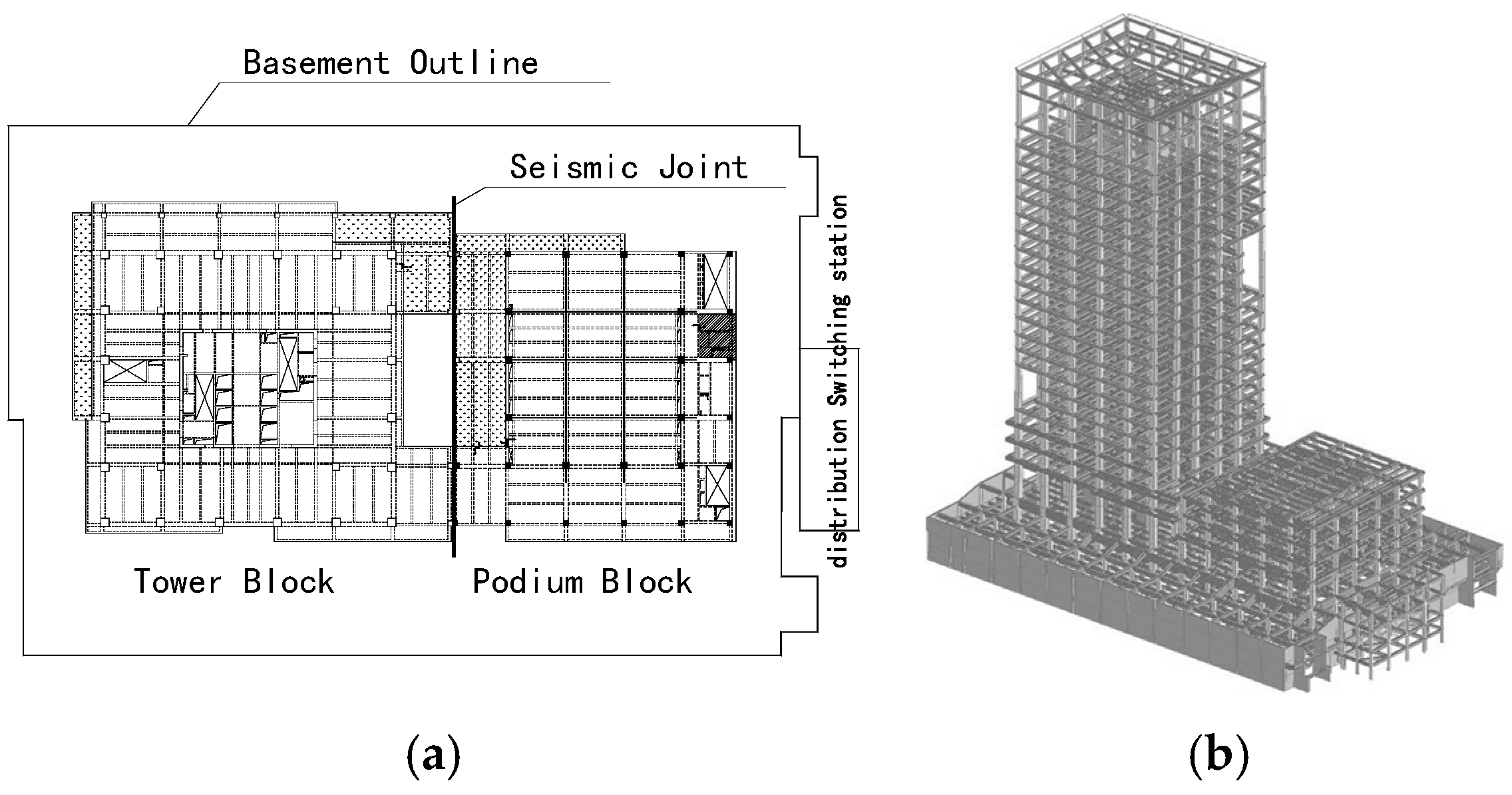 Basement Outline

Seismic Joint

distribution Switching station

Tower Block

Podium Block

(a)

(b)