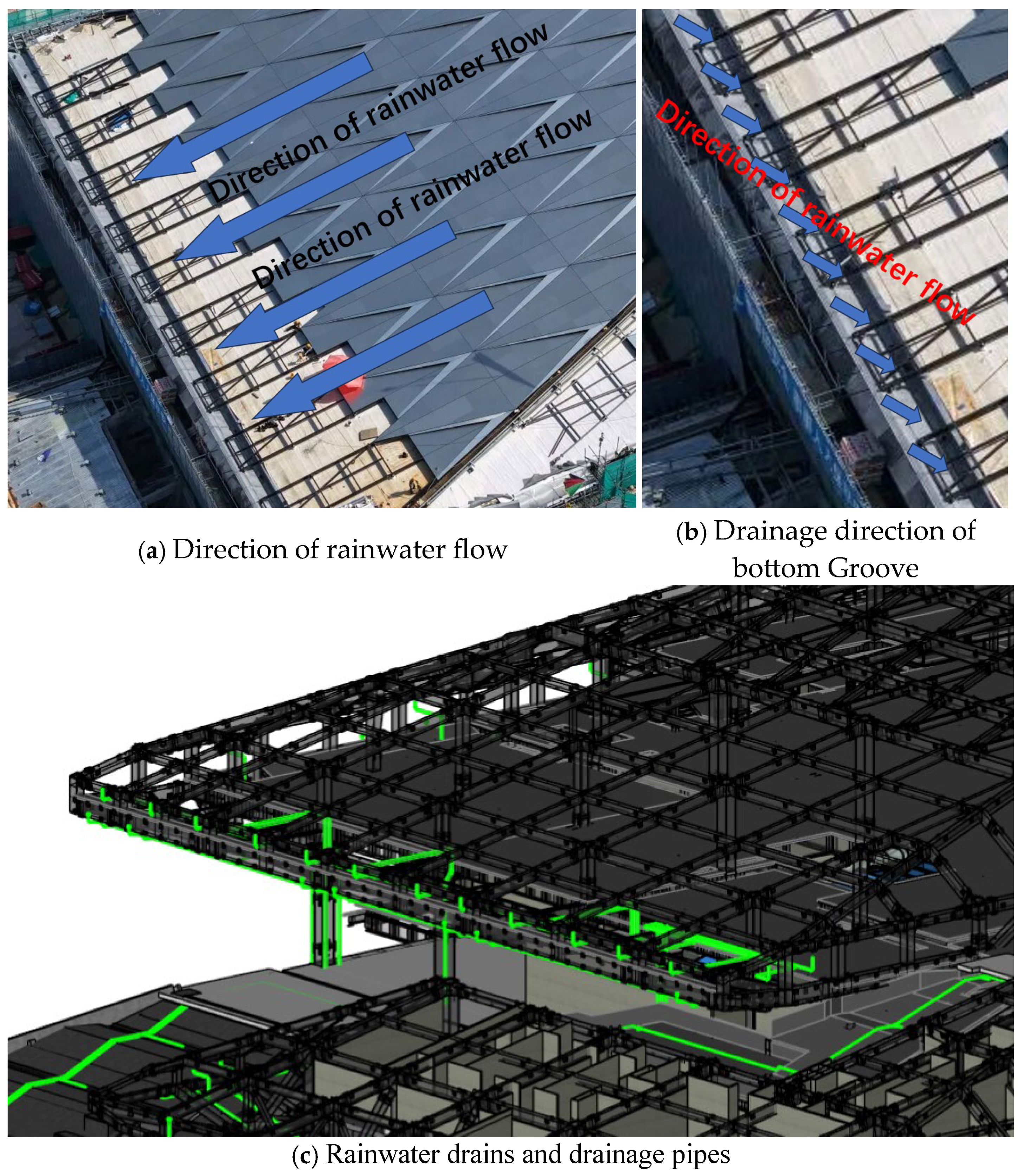 Direction of rainwater flow

Direction of rainwater flow

Direction of rainwater flow

(a) Direction of rainwater flow

(b) Drainage direction of bottom Groove

(c) Rainwater drains and drainage pipes