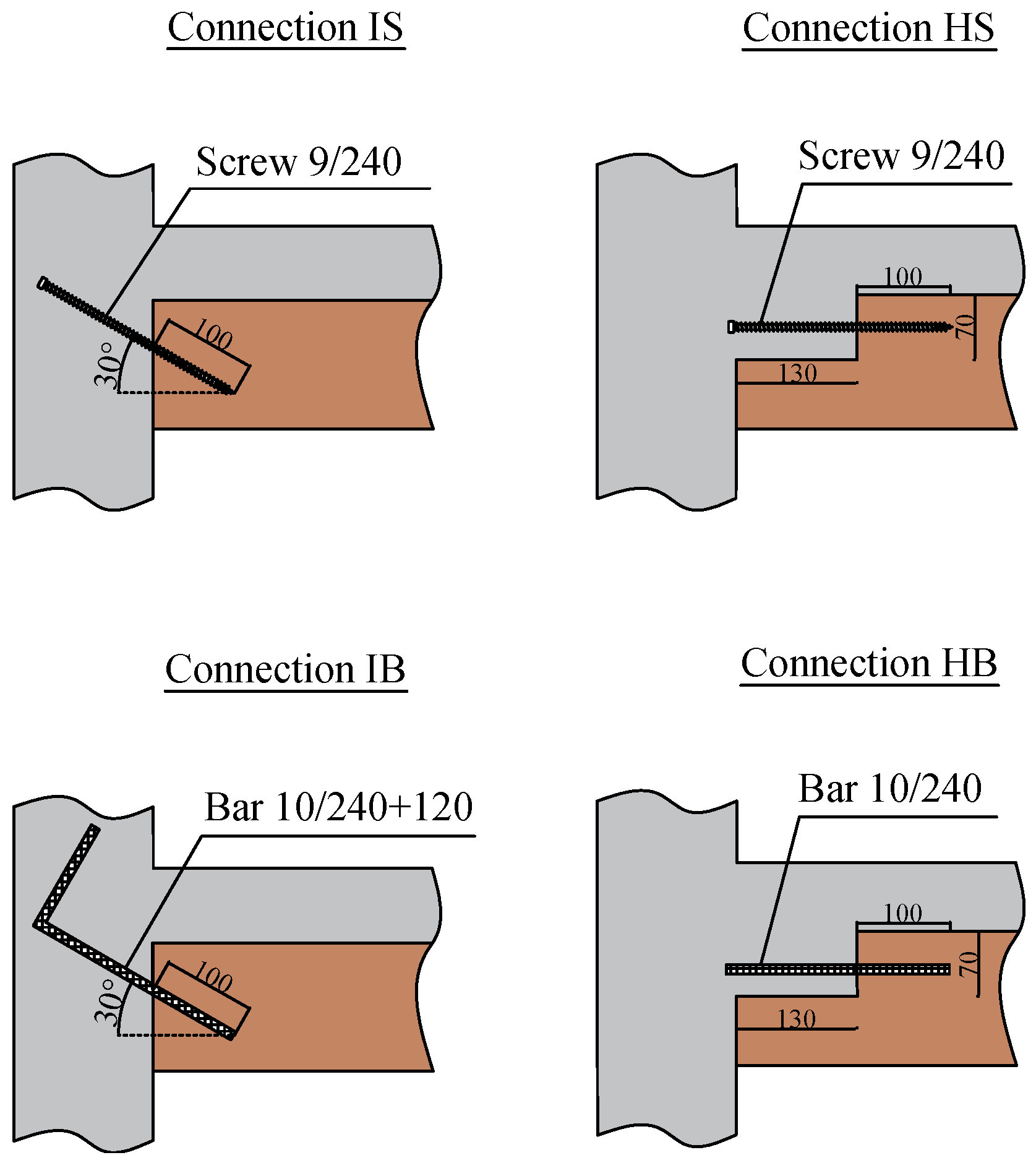 Connection IS

Screw 9/240

100

30°

Connection HS

Screw 9/240

100

70

130

Connection IB

Bar 10/240+120

100

30°

Connection HB

Bar 10/240

100

70

130