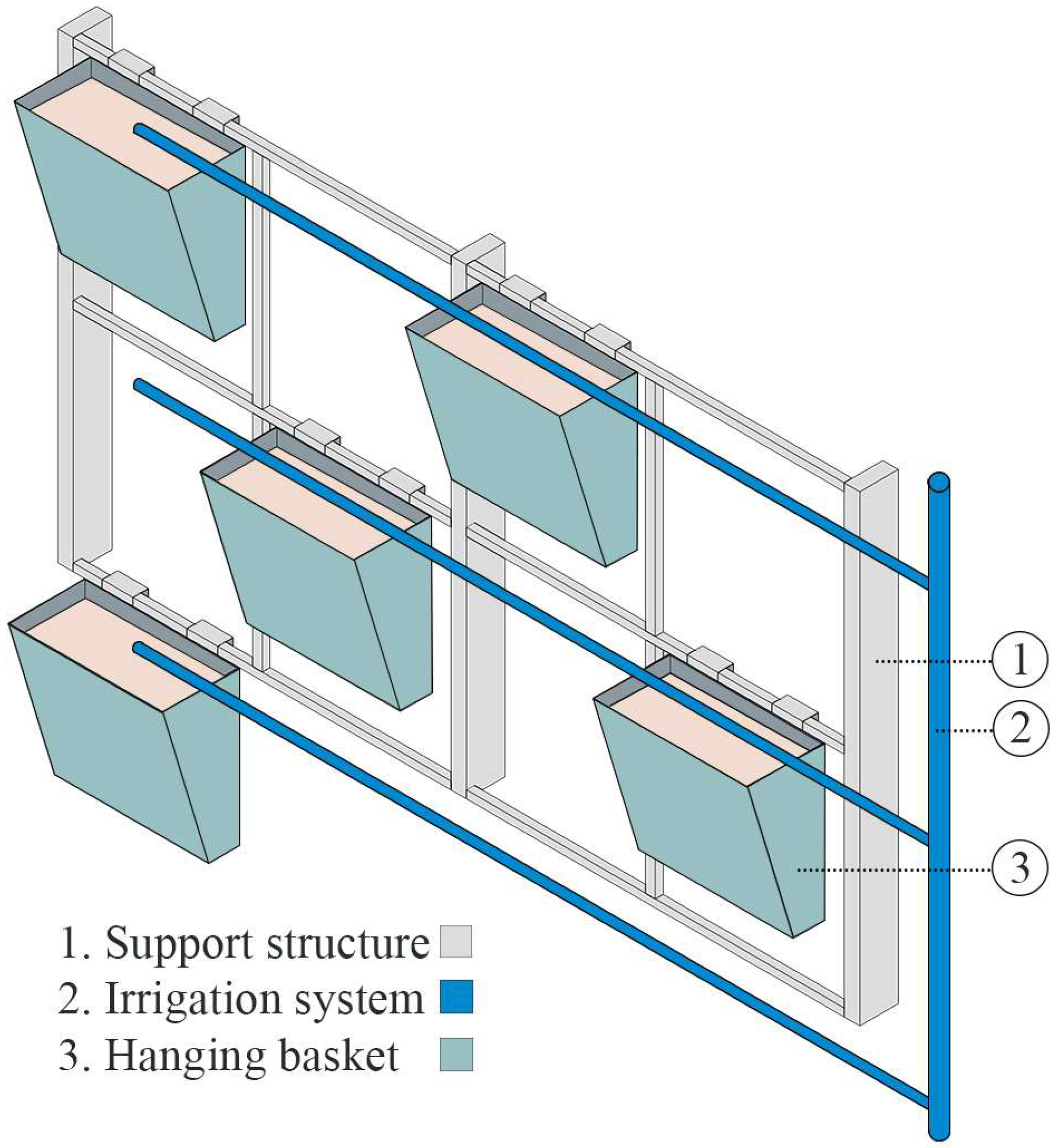 1
2
3

1. Support structure
2. Irrigation system
3. Hanging basket