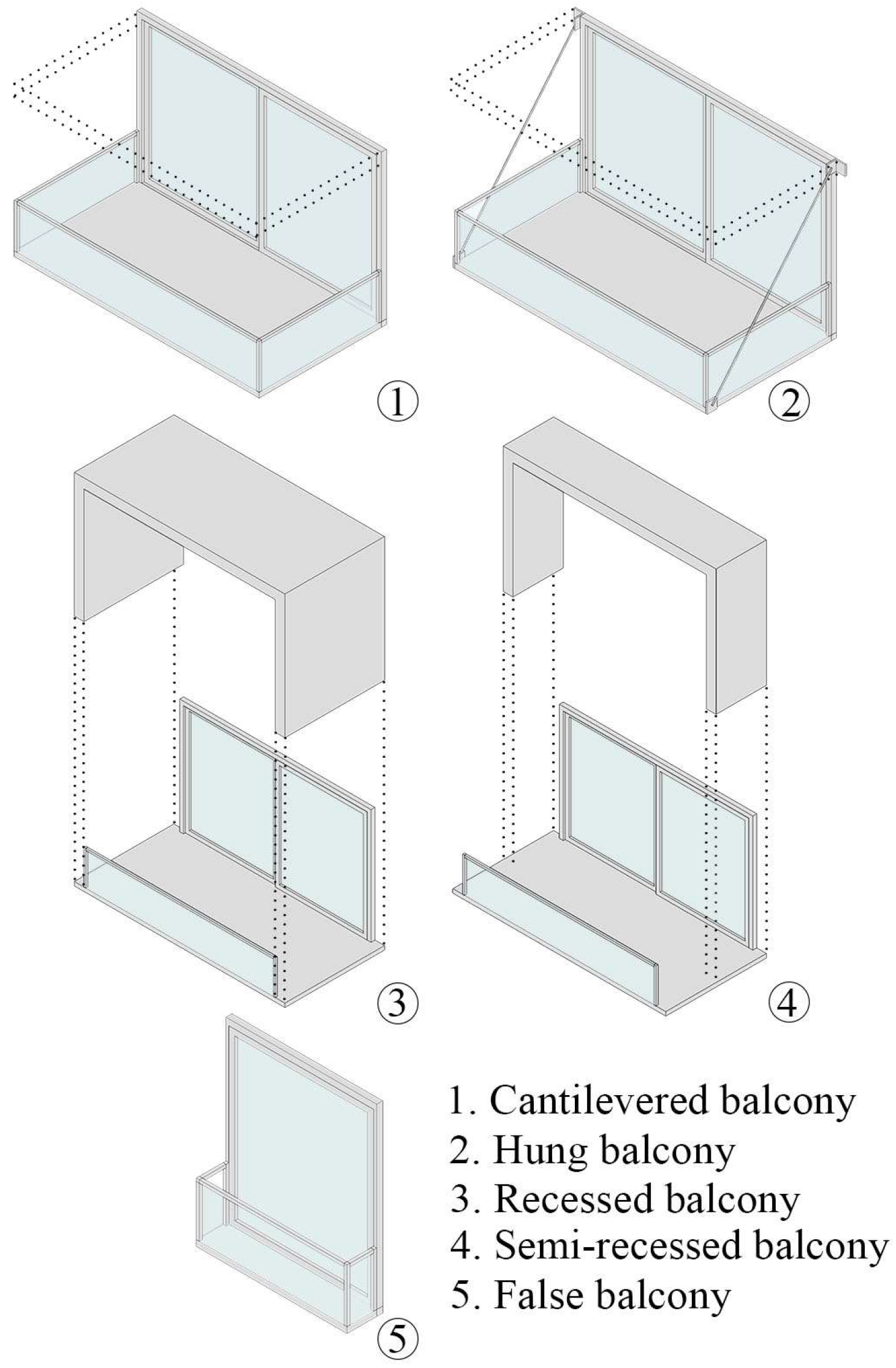 ①

②

③

④

⑤

1. Cantilevered balcony
2. Hung balcony
3. Recessed balcony
4. Semi-recessed balcony
5. False balcony