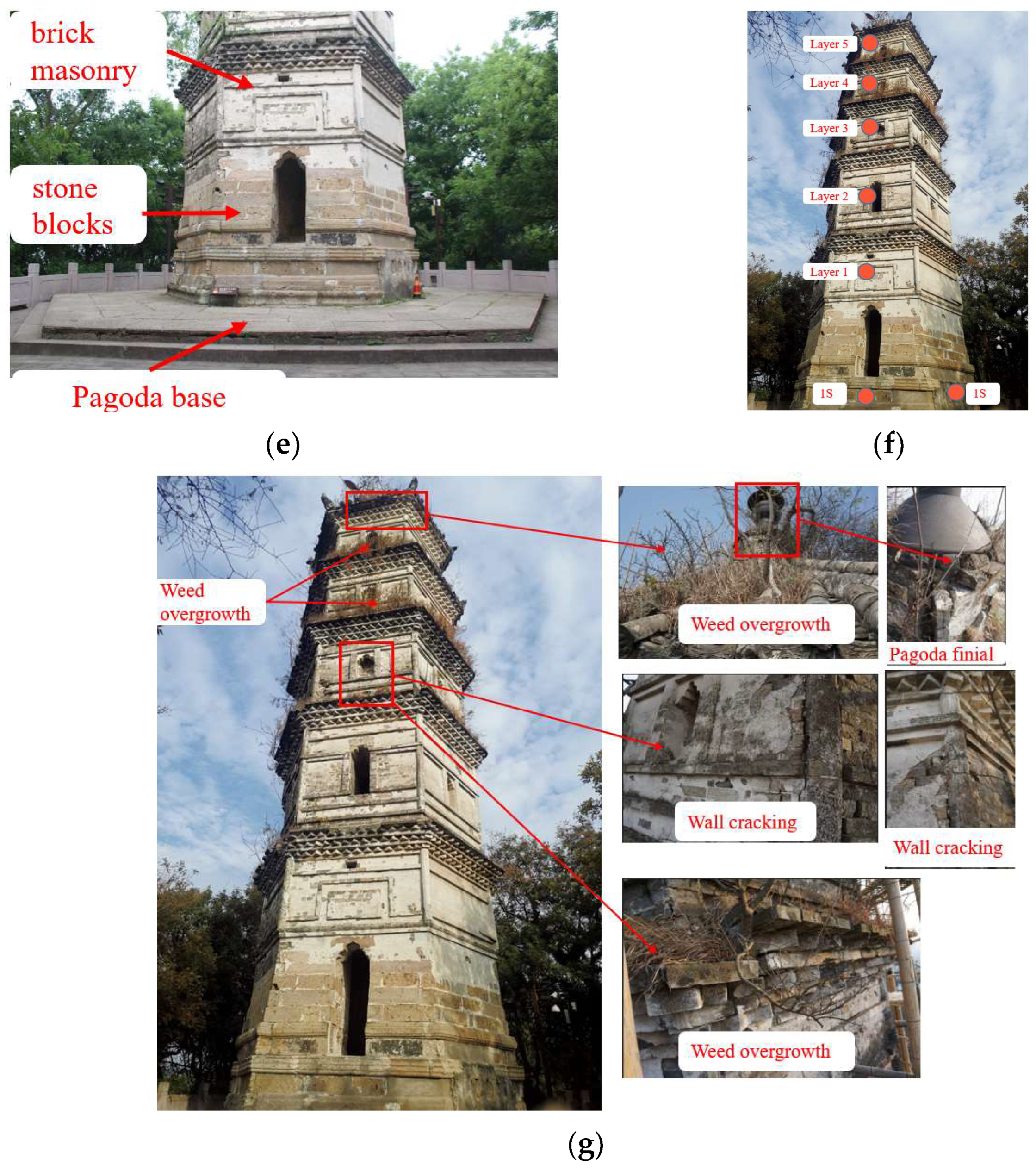 brick masonry

stone blocks

Pagoda base

(e)

Layer 5

Layer 4

Layer 3

Layer 2

Layer 1

1S

1S

(f)

Weed overgrowth

Weed overgrowth

Pagoda finial

Wall cracking

Wall cracking

Weed overgrowth

(g)