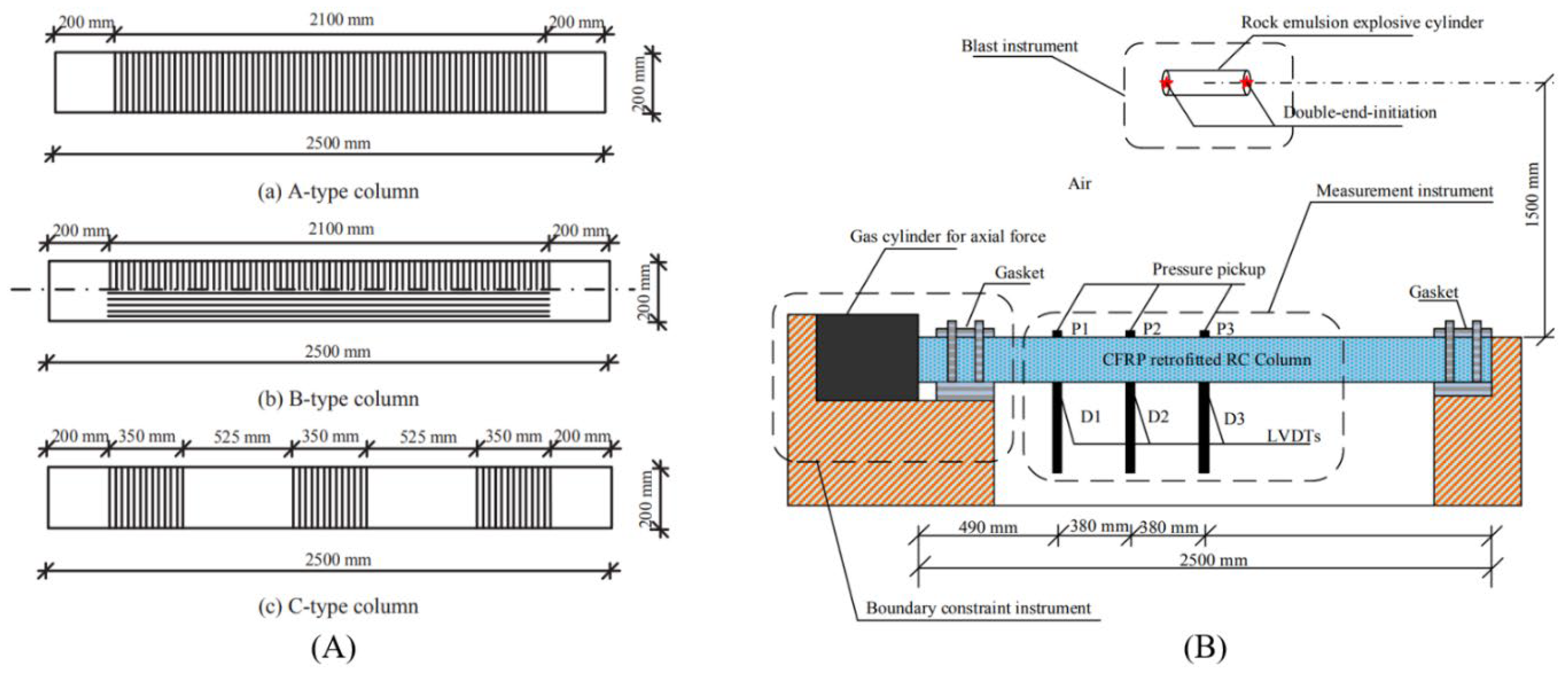 200 mm 2100 mm 200 mm
200 mm
2500 mm
(a) A-type column

200 mm 2100 mm 200 mm
200 mm
2500 mm
(b) B-type column

200 mm 350 mm 525 mm 350 mm 525 mm 350 mm 200 mm
200 mm
2500 mm
(c) C-type column

(A)

Rock emulsion explosive cylinder
Blast instrument
Double-end-initiation
Air
Measurement instrument
1500 mm
Gas cylinder for axial force
Gasket
Pressure pickup
Gasket
P1 P2 P3
CFRP retrofitted RC Column
D1 D2 D3
LVDTs
490 mm 380 mm 380 mm
2500 mm
Boundary constraint instrument

(B)