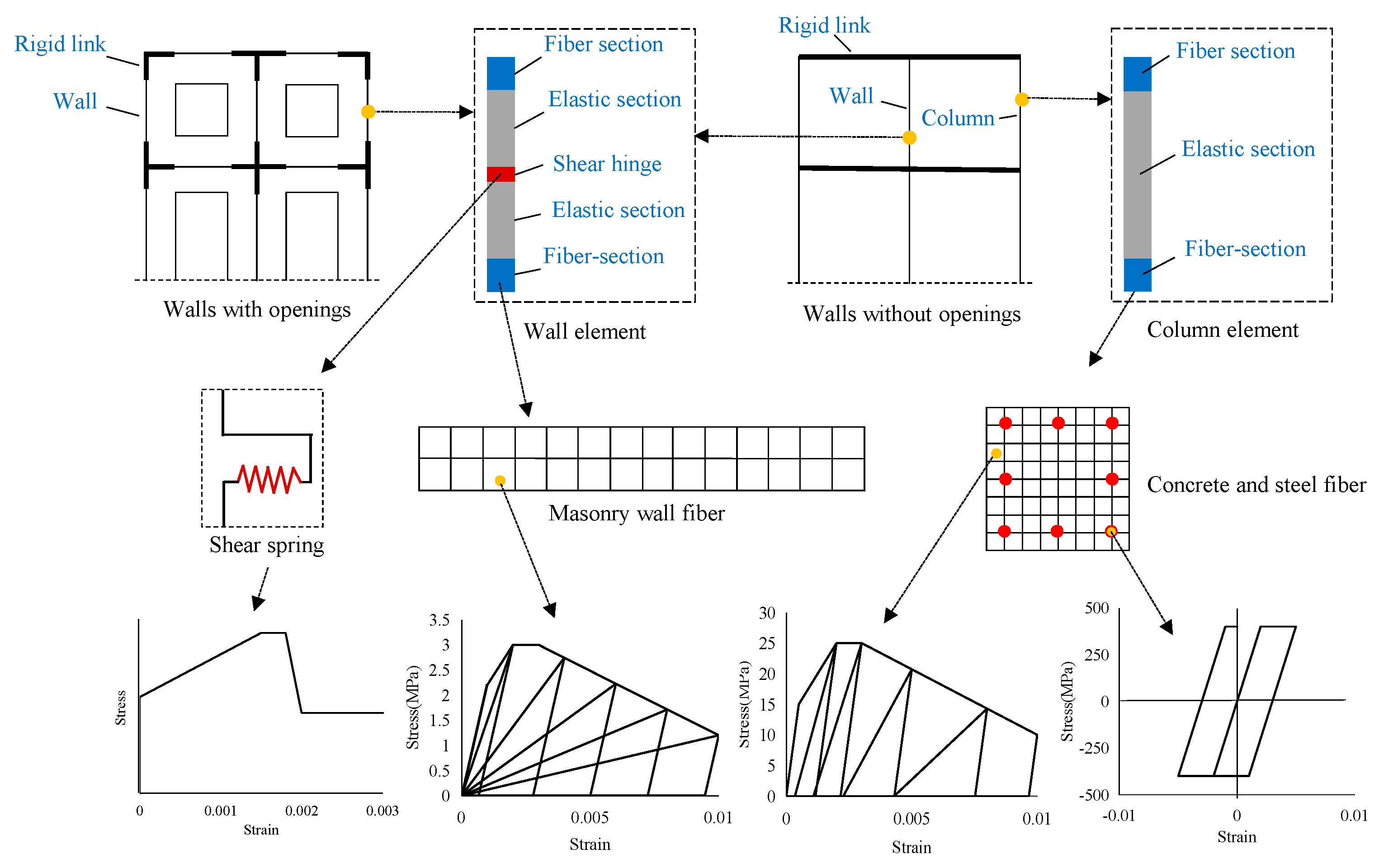 Rigid link

Wall

Walls with openings

Fiber section

Elastic section

Shear hinge

Elastic section

Fiber-section

Wall element

Rigid link

Wall

Column

Walls without openings

Fiber section

Elastic section

Fiber-section

Column element

Shear spring

Masonry wall fiber

Concrete and steel fiber

Stress

0 0.001 0.002 0.003

Strain

Stress(MPa)

3.5 3 2.5 2 1.5 1 0.5 0

0 0.005 0.01

Strain

Stress(MPa)

30 25 20 15 10 5 0

0 0.005 0.01

Strain

Stress(MPa)

500 250 0 -250 -500

-0.01 0 0.01

Strain