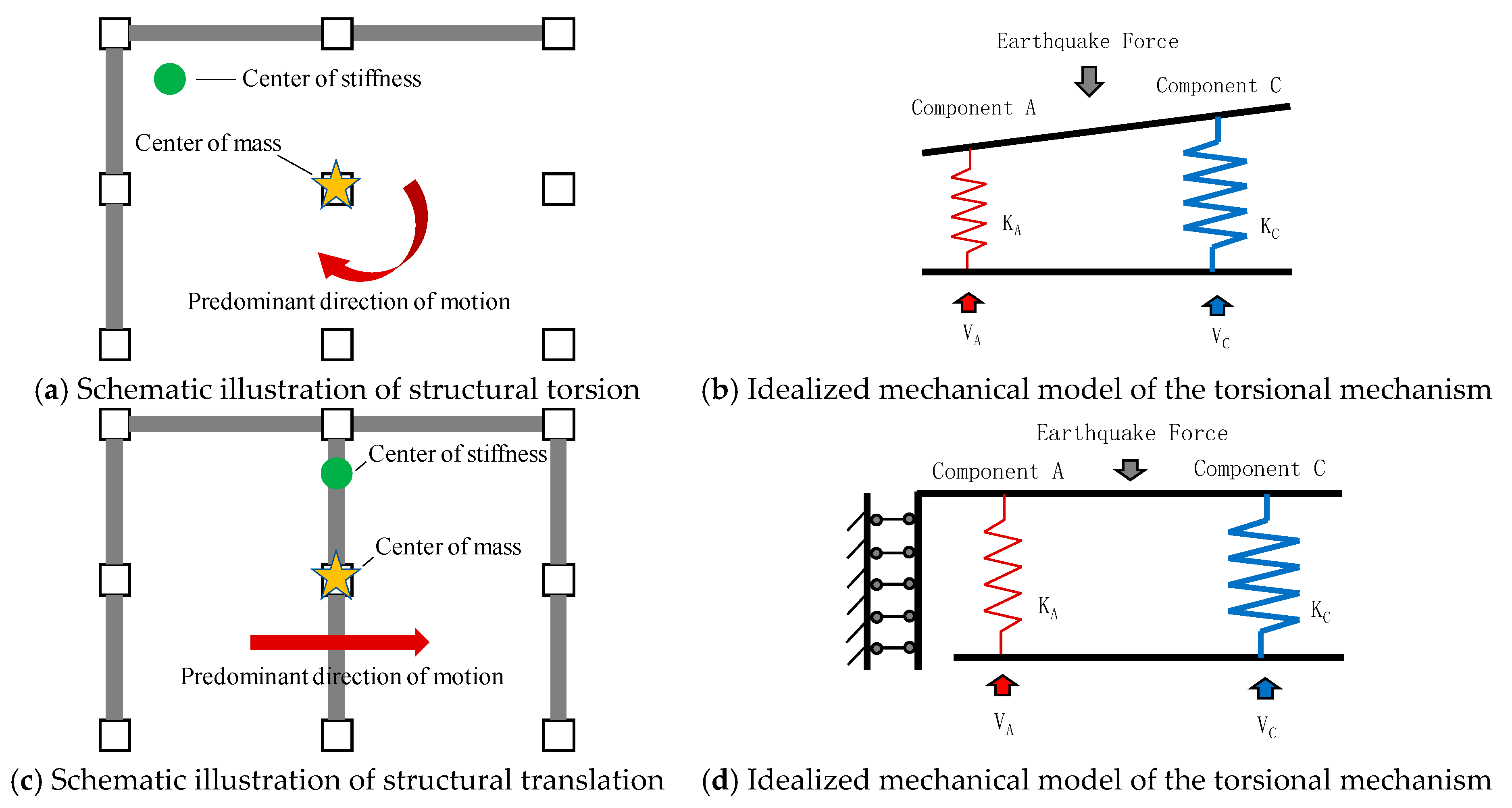 Center of stiffness

Center of mass

Predominant direction of motion

(a) Schematic illustration of structural torsion

Earthquake Force

Component A

Component C

$K_A$

$K_C$

$V_A$

$V_C$

(b) Idealized mechanical model of the torsional mechanism

Center of stiffness

Center of mass

Predominant direction of motion

(c) Schematic illustration of structural translation

Earthquake Force

Component A

Component C

$K_A$

$K_C$

$V_A$

$V_C$

(d) Idealized mechanical model of the torsional mechanism