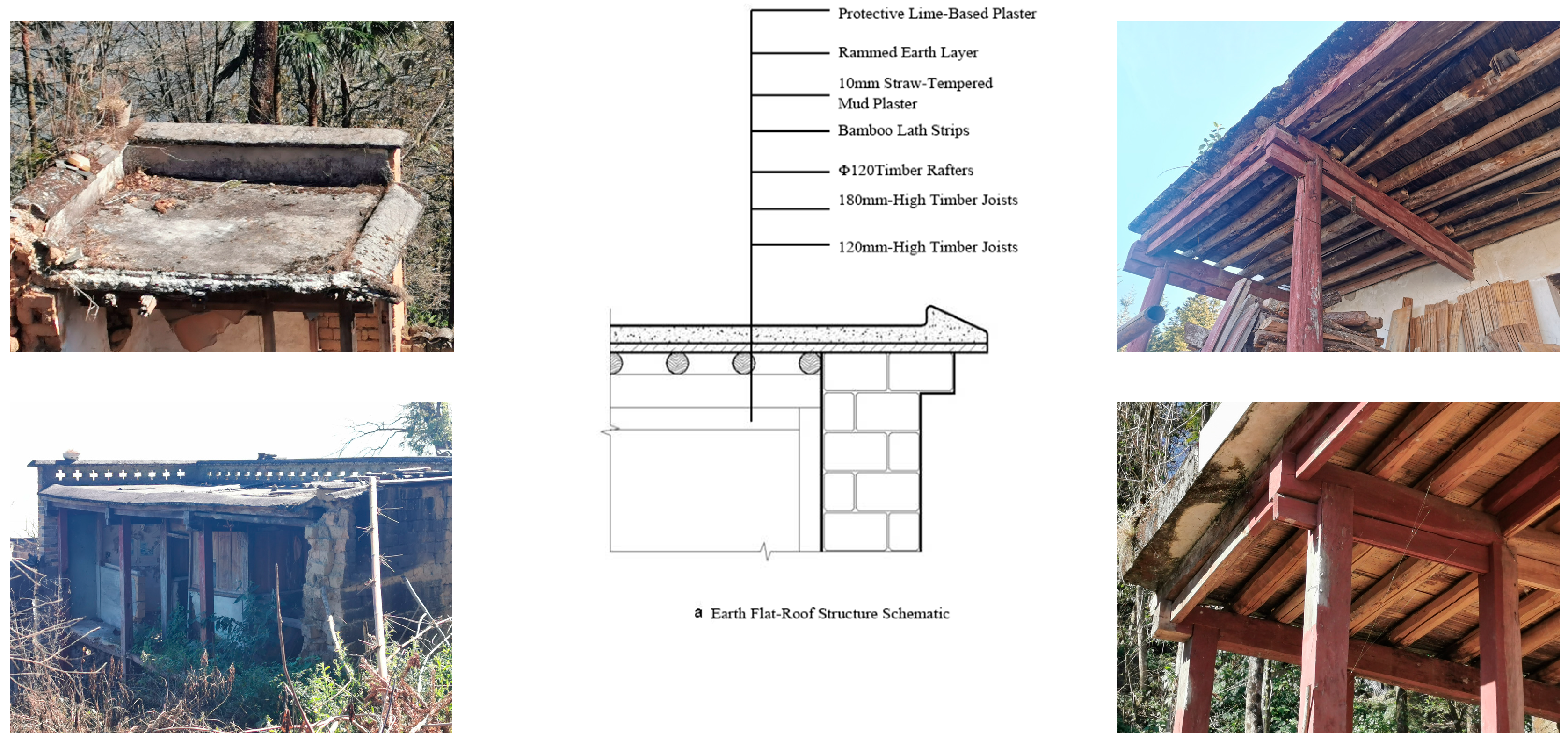 Protective Lime-Based Plaster

Rammed Earth Layer

10mm Straw-Tempered Mud Plaster

Bamboo Lath Strips

Φ120Timber Rafters

180mm-High Timber Joists

120mm-High Timber Joists

a Earth Flat-Roof Structure Schematic