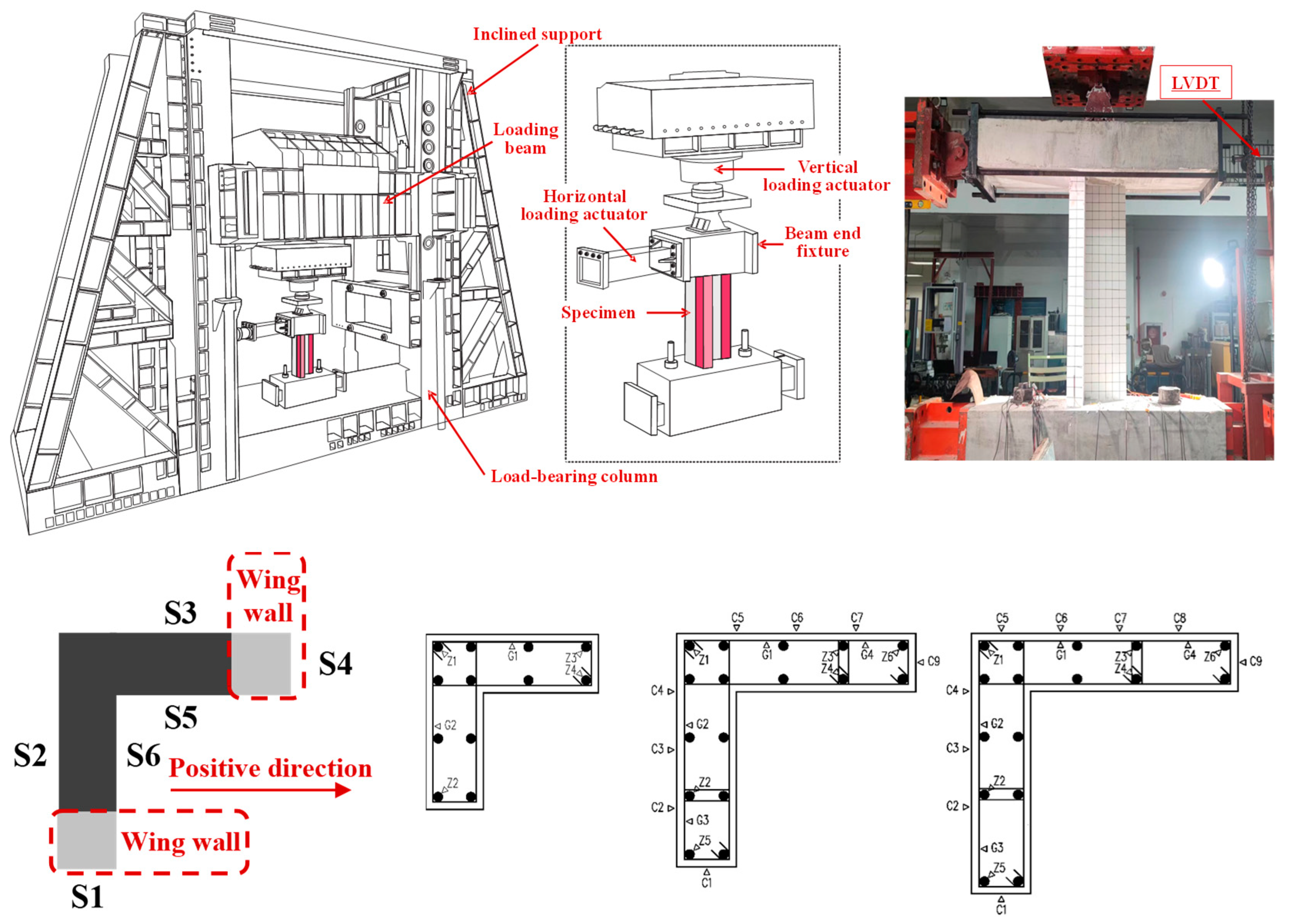 Inclined support

Loading beam

Vertical loading actuator

Horizontal loading actuator

Beam end fixture

Specimen

Load-bearing column

LVDT

Wing wall

S3

S4

S5

S2

S6

Positive direction

Wing wall

S1

Z1 G1 Z3 Z4

G2

Z2

C5 C6 C7

Z1 G1 Z3 Z4 G4 Z6 C9

C4

G2

C3

Z2

C2

G3

Z5

C1

C5 C6 C7 C8

Z1 G1 Z3 Z4 G4 Z6 C9

C4

G2

C3

Z2

C2

G3

Z5

C1