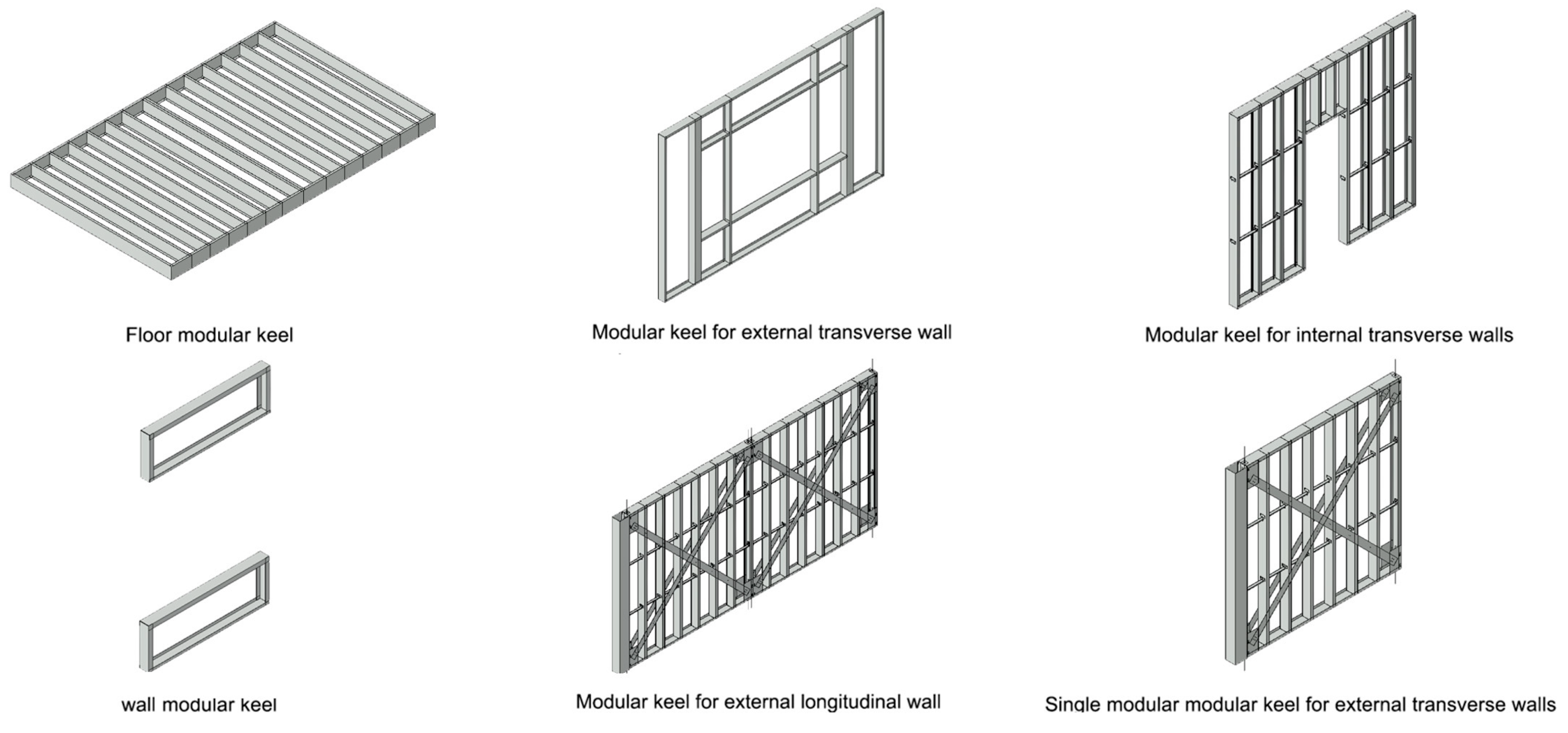 Floor modular keel

Modular keel for external transverse wall

Modular keel for internal transverse walls

wall modular keel

Modular keel for external longitudinal wall

Single modular modular keel for external transverse walls