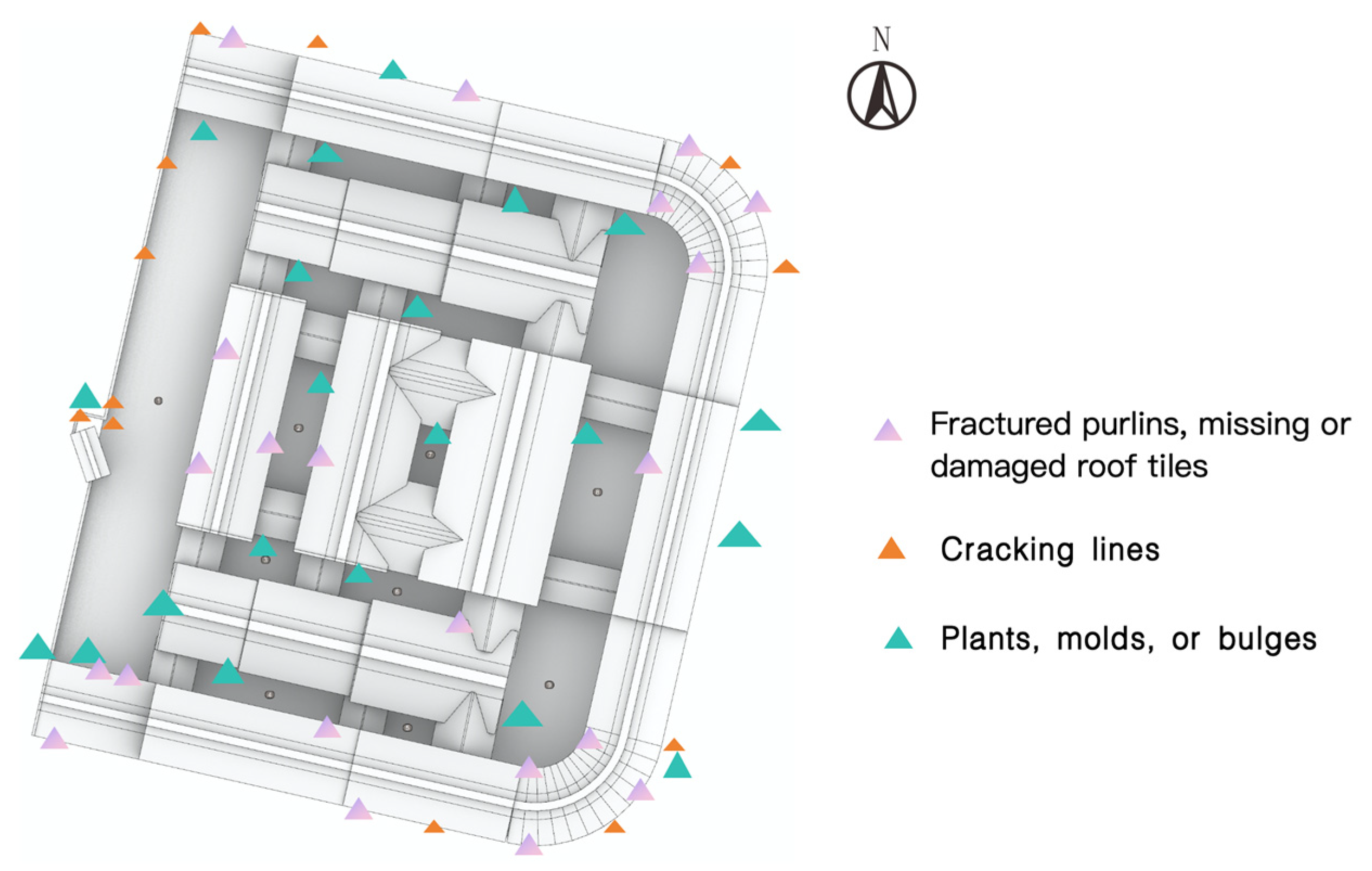 N

Fractured purlins, missing or damaged roof tiles

Cracking lines

Plants, molds, or bulges