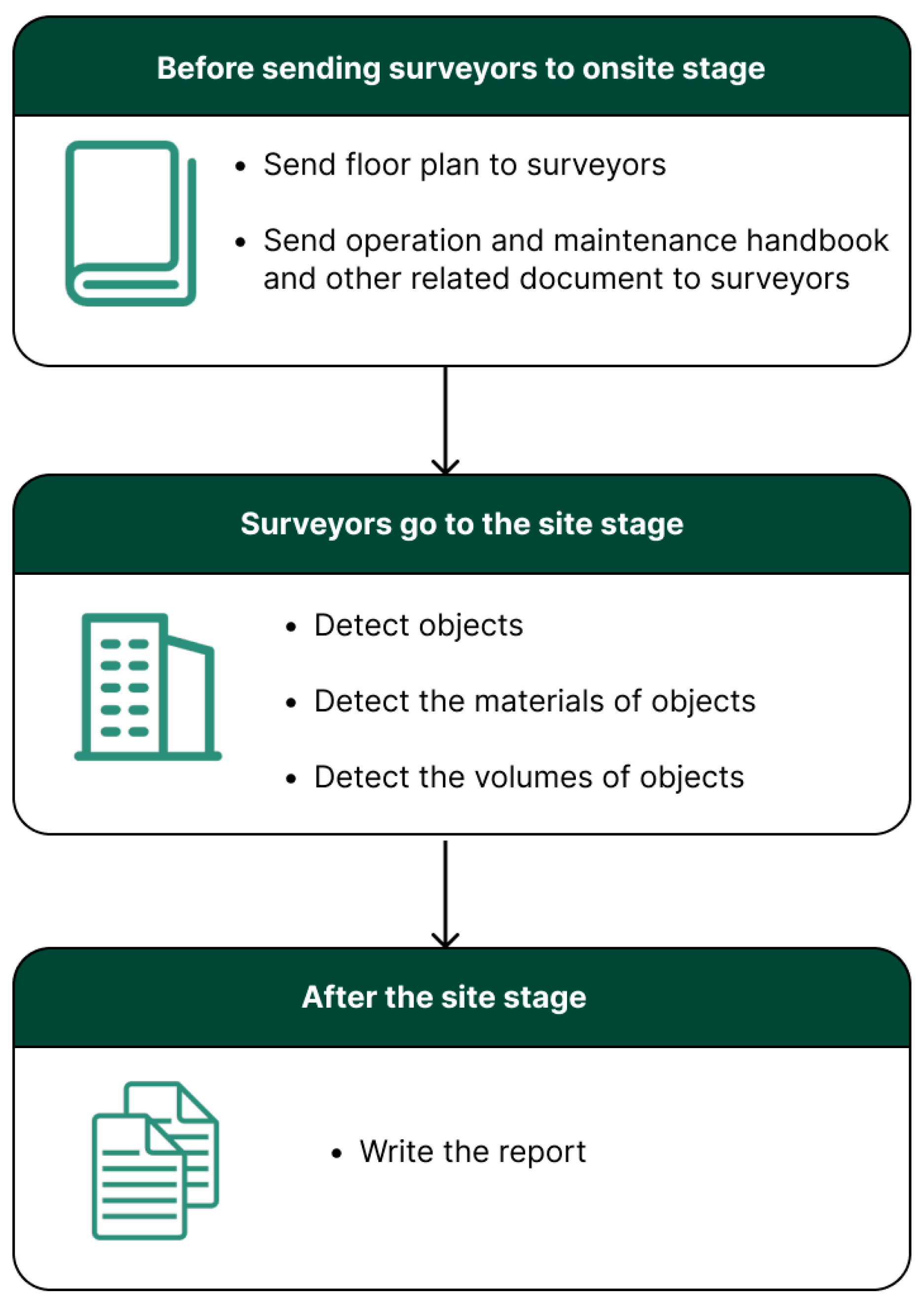 Before sending surveyors to onsite stage

• Send floor plan to surveyors

• Send operation and maintenance handbook and other related document to surveyors

Surveyors go to the site stage

• Detect objects

• Detect the materials of objects

• Detect the volumes of objects

After the site stage

• Write the report