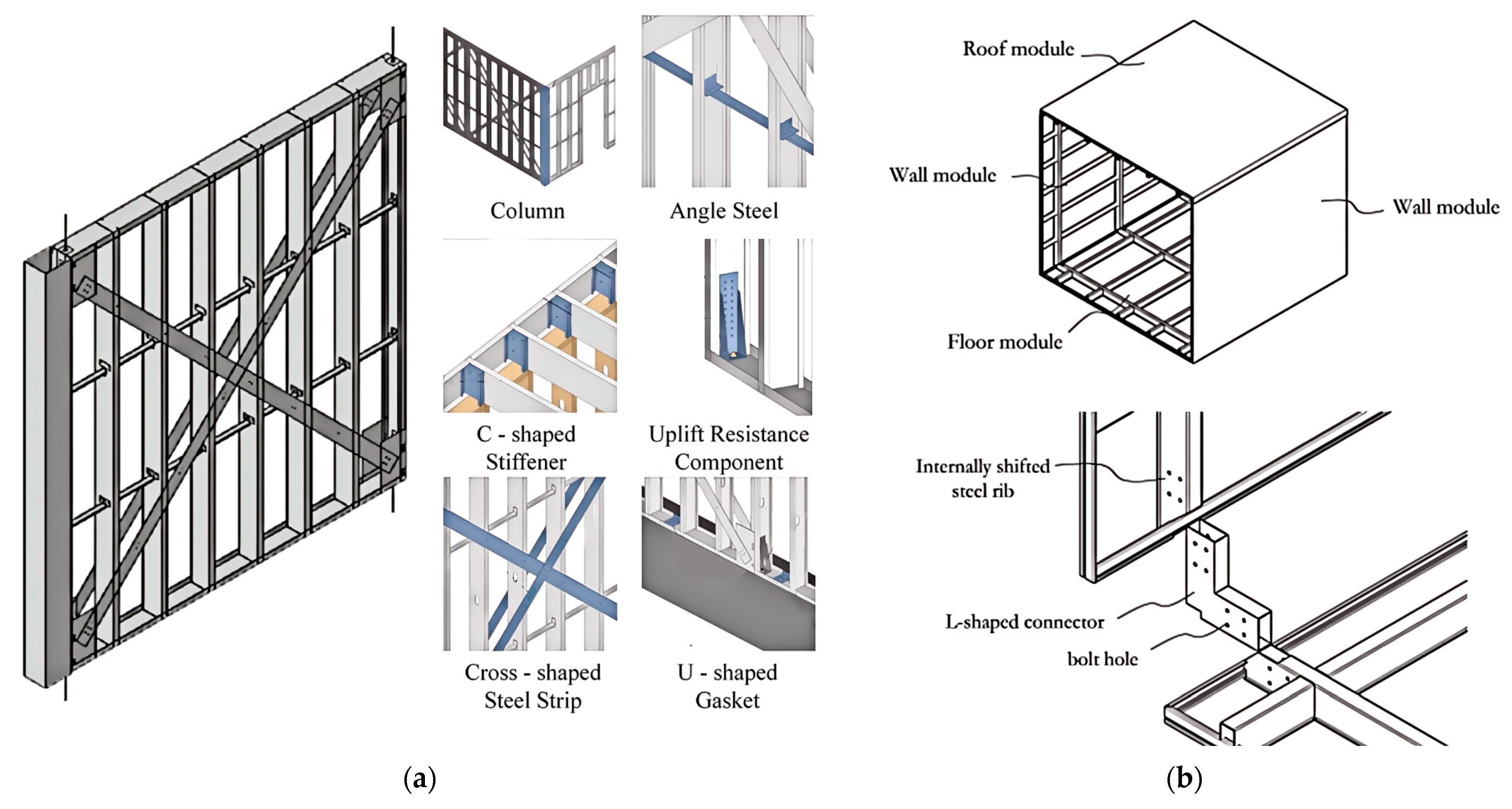 Column

Angle Steel

C - shaped Stiffener

Uplift Resistance Component

Cross - shaped Steel Strip

U - shaped Gasket

Roof module

Wall module

Wall module

Floor module

Internally shifted steel rib

L-shaped connector

bolt hole

(a)

(b)