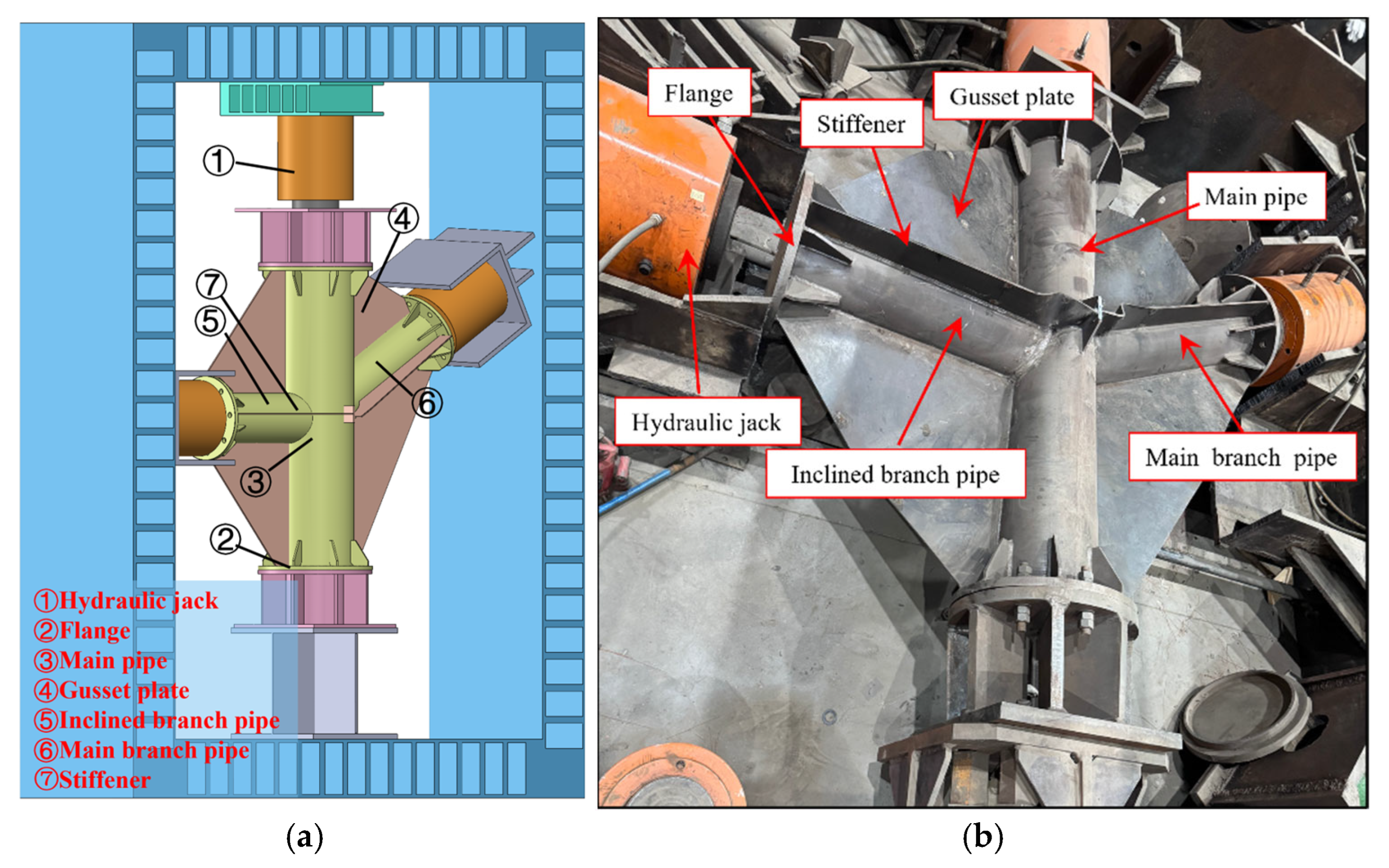 ①
④
⑦
⑤
⑥
③
②
①Hydraulic jack
②Flange
③Main pipe
④Gusset plate
⑤Inclined branch pipe
⑥Main branch pipe
⑦Stiffener
(a)

Flange
Stiffener
Gusset plate
Main pipe
Hydraulic jack
Inclined branch pipe
Main branch pipe
(b)