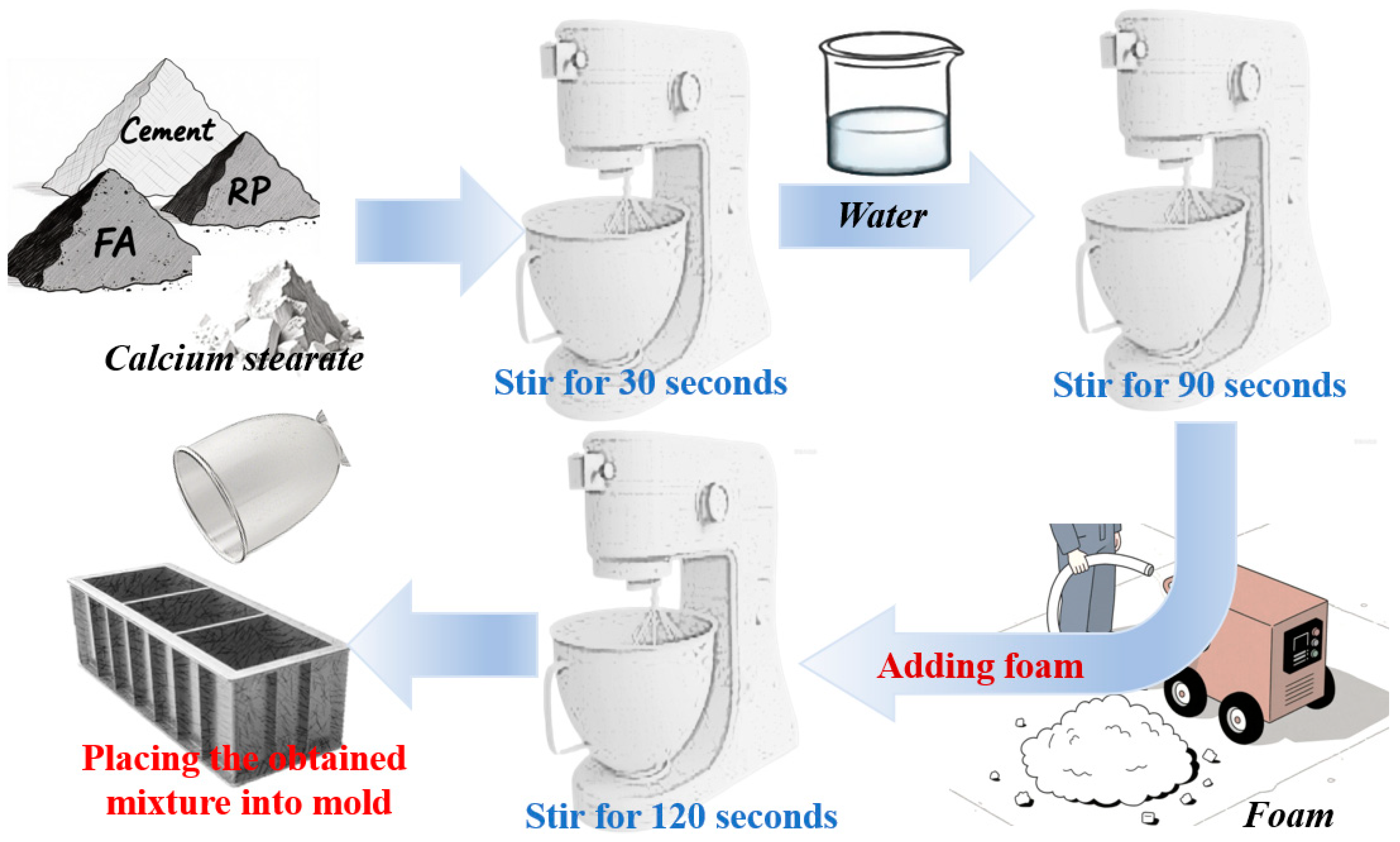 Cement
RP
FA
Calcium stearate

Stir for 30 seconds

Water

Stir for 90 seconds

Adding foam

Foam

Stir for 120 seconds

Placing the obtained mixture into mold