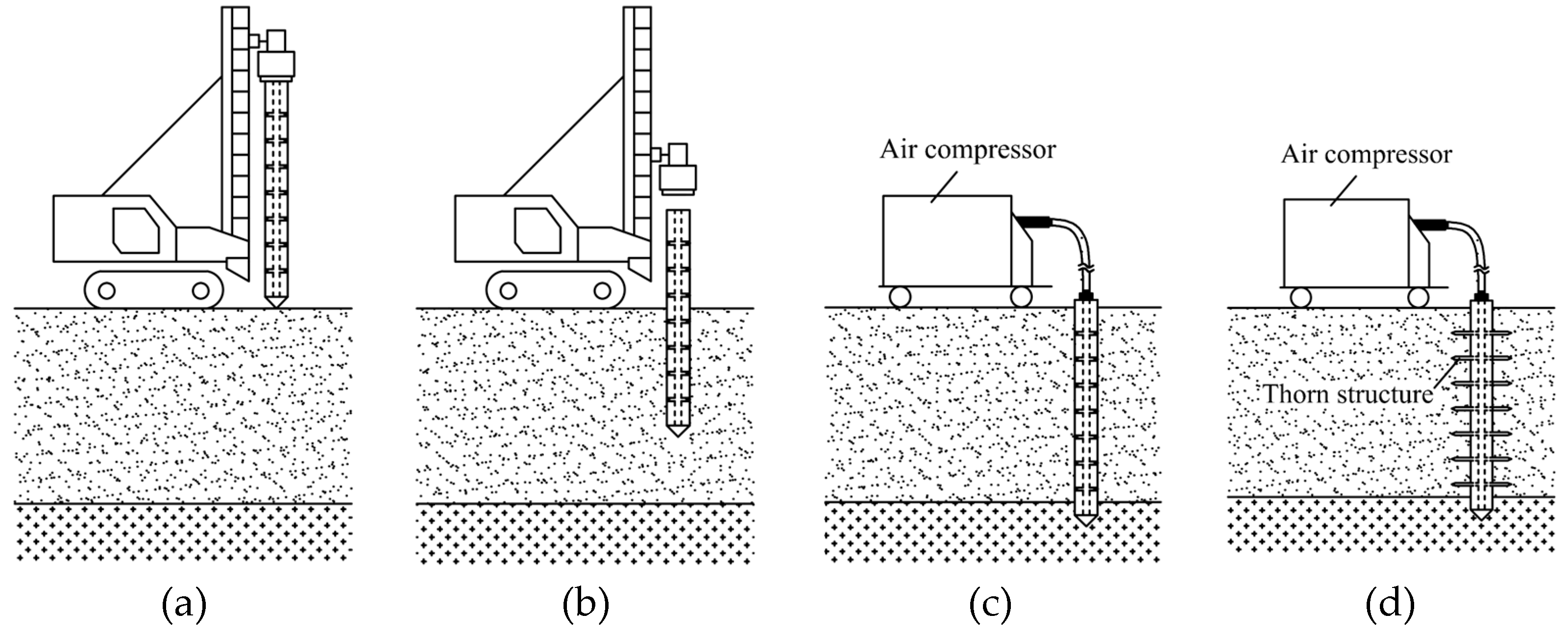 Air compressor

Air compressor

Thorn structure

(a)

(b)

(c)

(d)