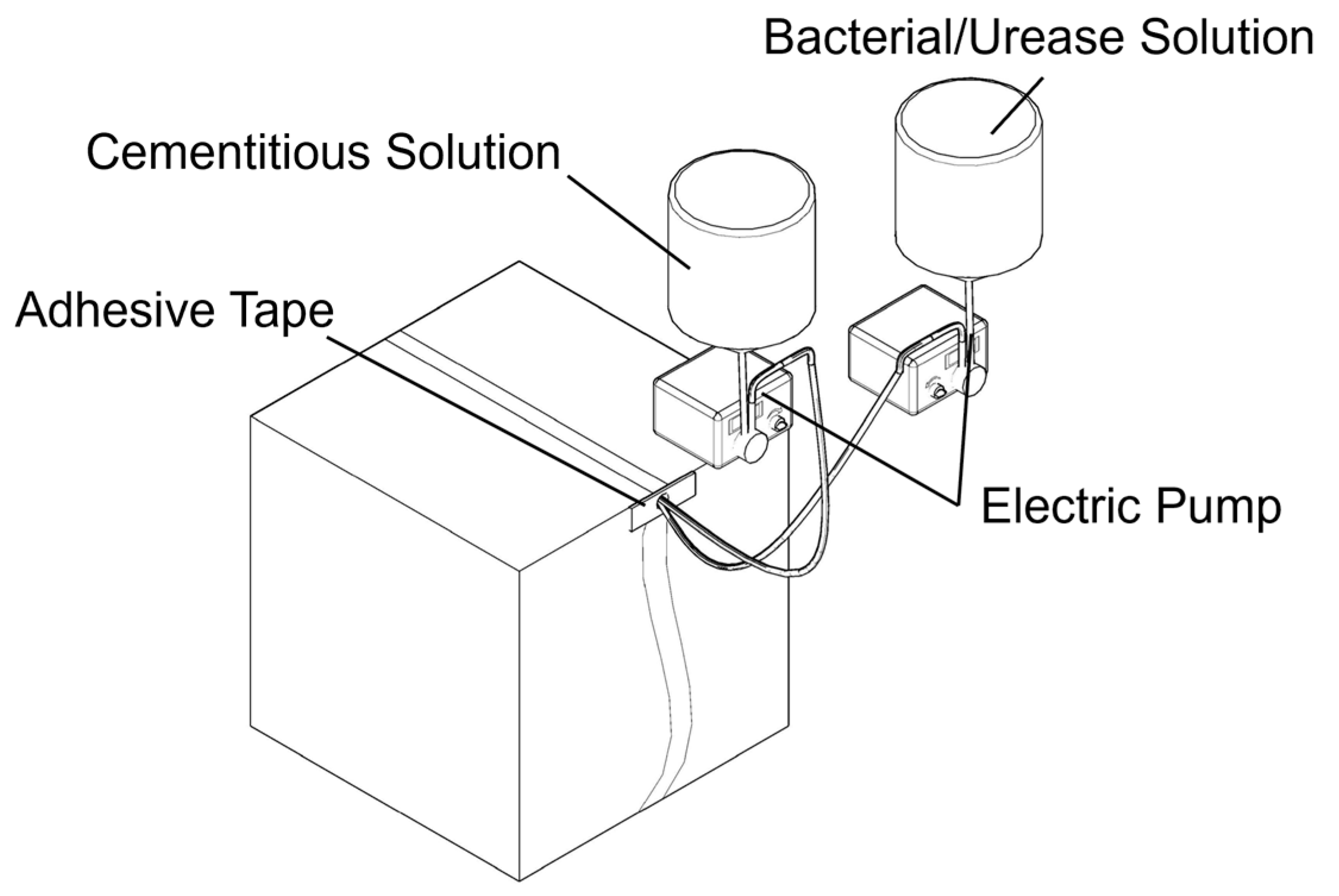 Bacterial/Urease Solution

Cementitious Solution

Adhesive Tape

Electric Pump