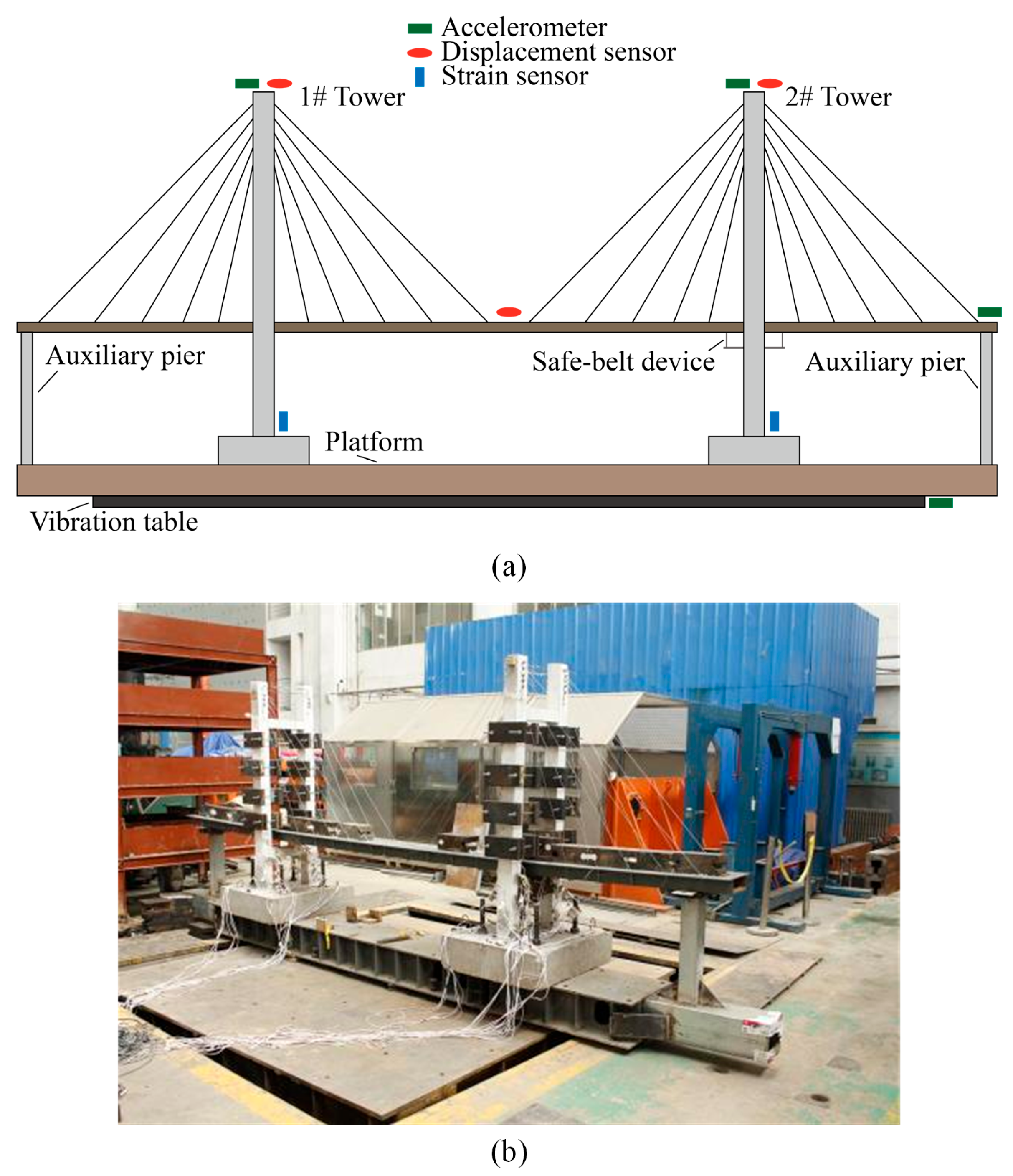 Accelerometer
Displacement sensor
Strain sensor

1# Tower

2# Tower

Auxiliary pier

Safe-belt device

Auxiliary pier

Platform

Vibration table

(a)

(b)